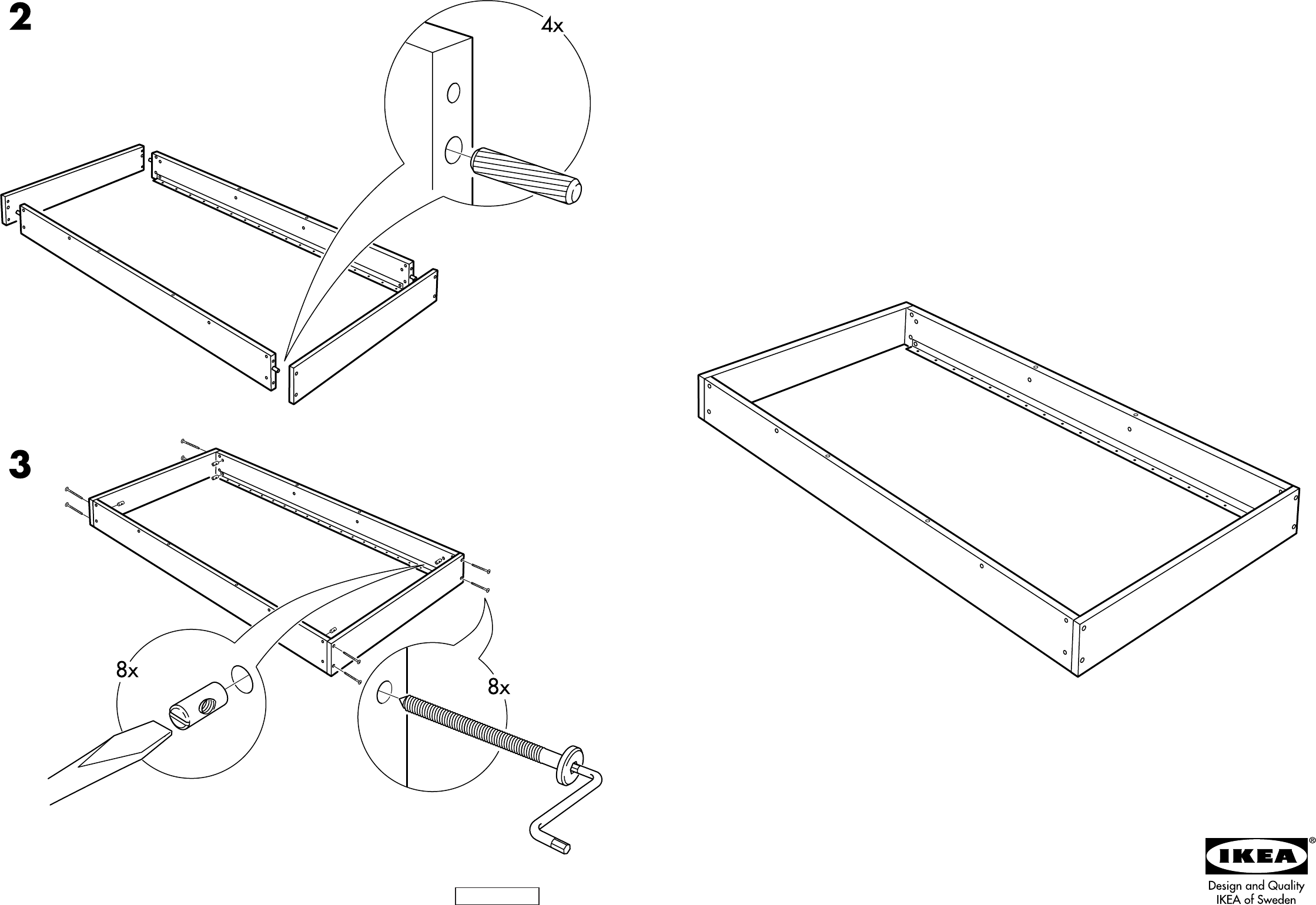 2

4x

3

8x

8x

IKEA®

Design and Quality
IKEA of Sweden