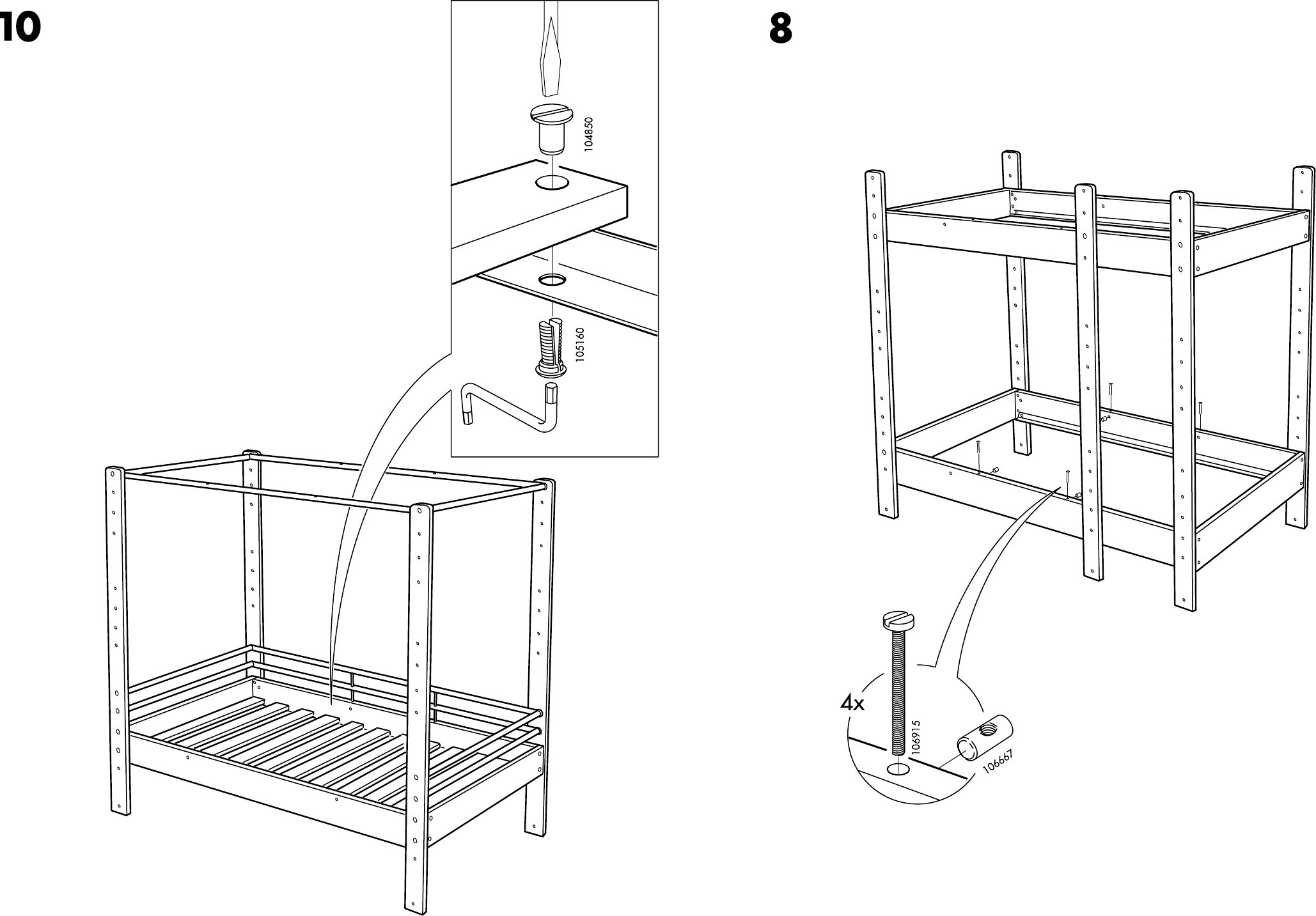 10

104850

105160

8

4x

106915

106667