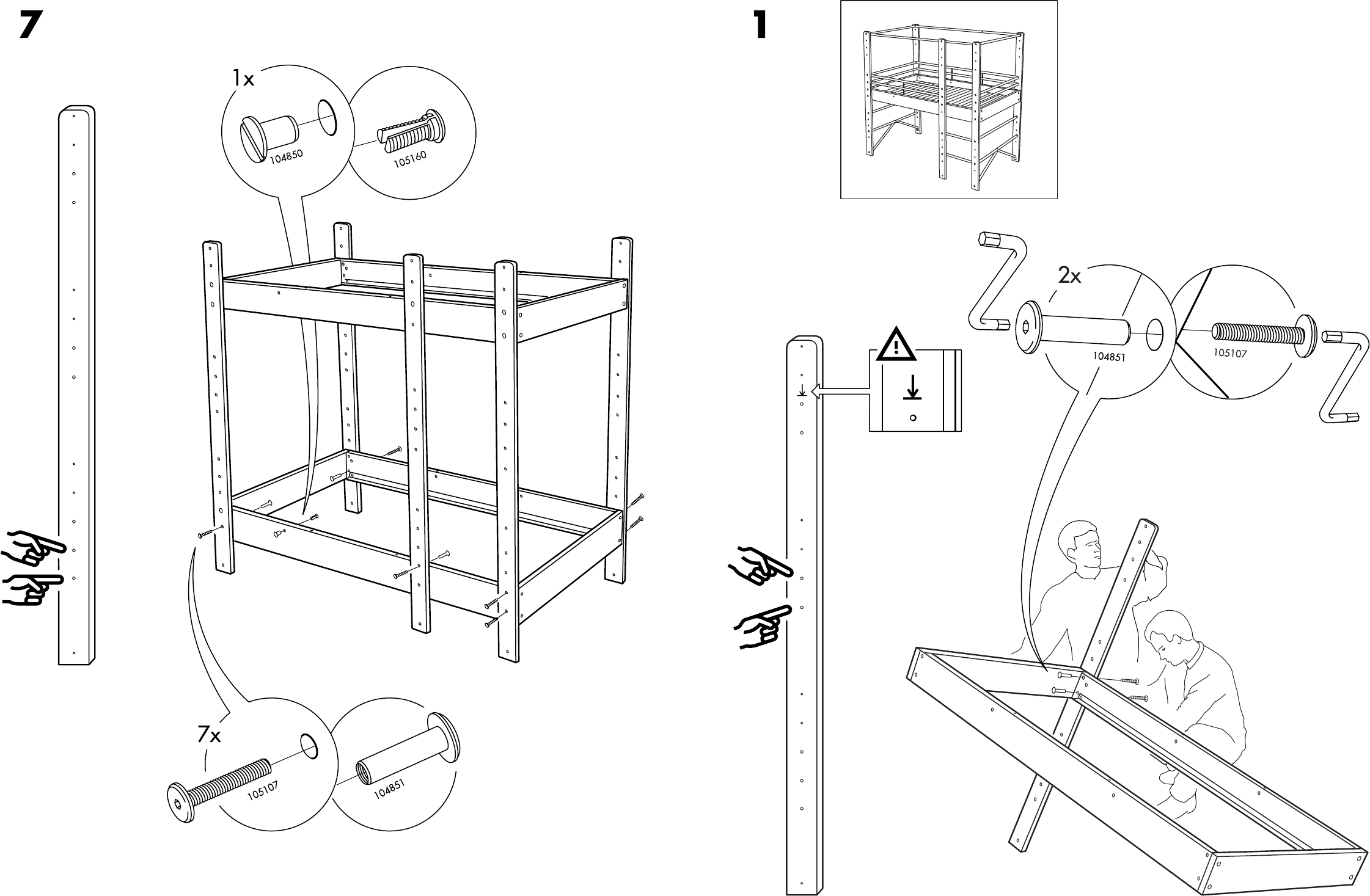 7

1x

104850

105160

7x

105107

104851

1

2x

104851

105107