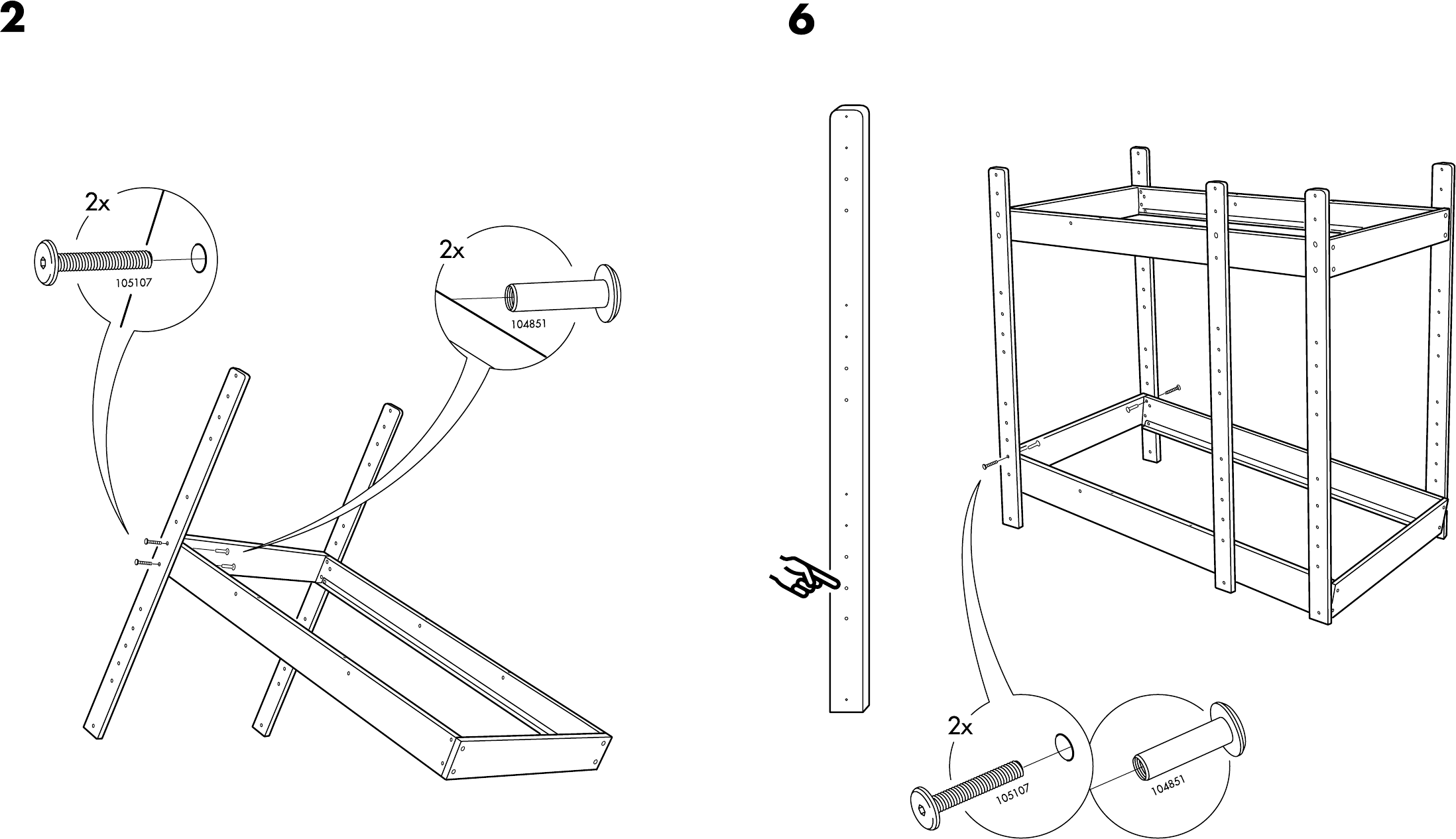 2

2x

105107

2x

104851

6

2x

105107

104851