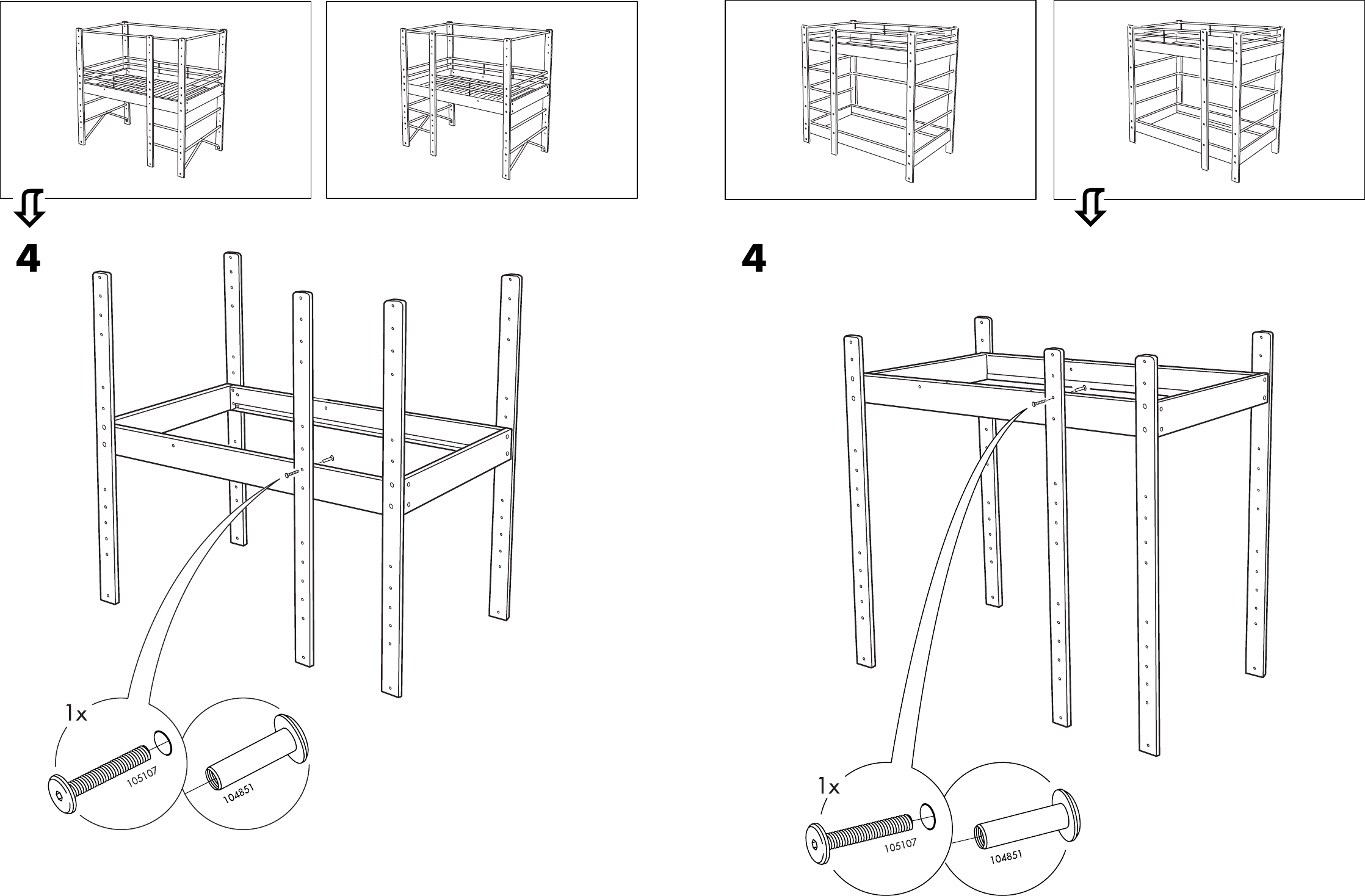 4

1x

105107

104851

4

1x

105107

104851