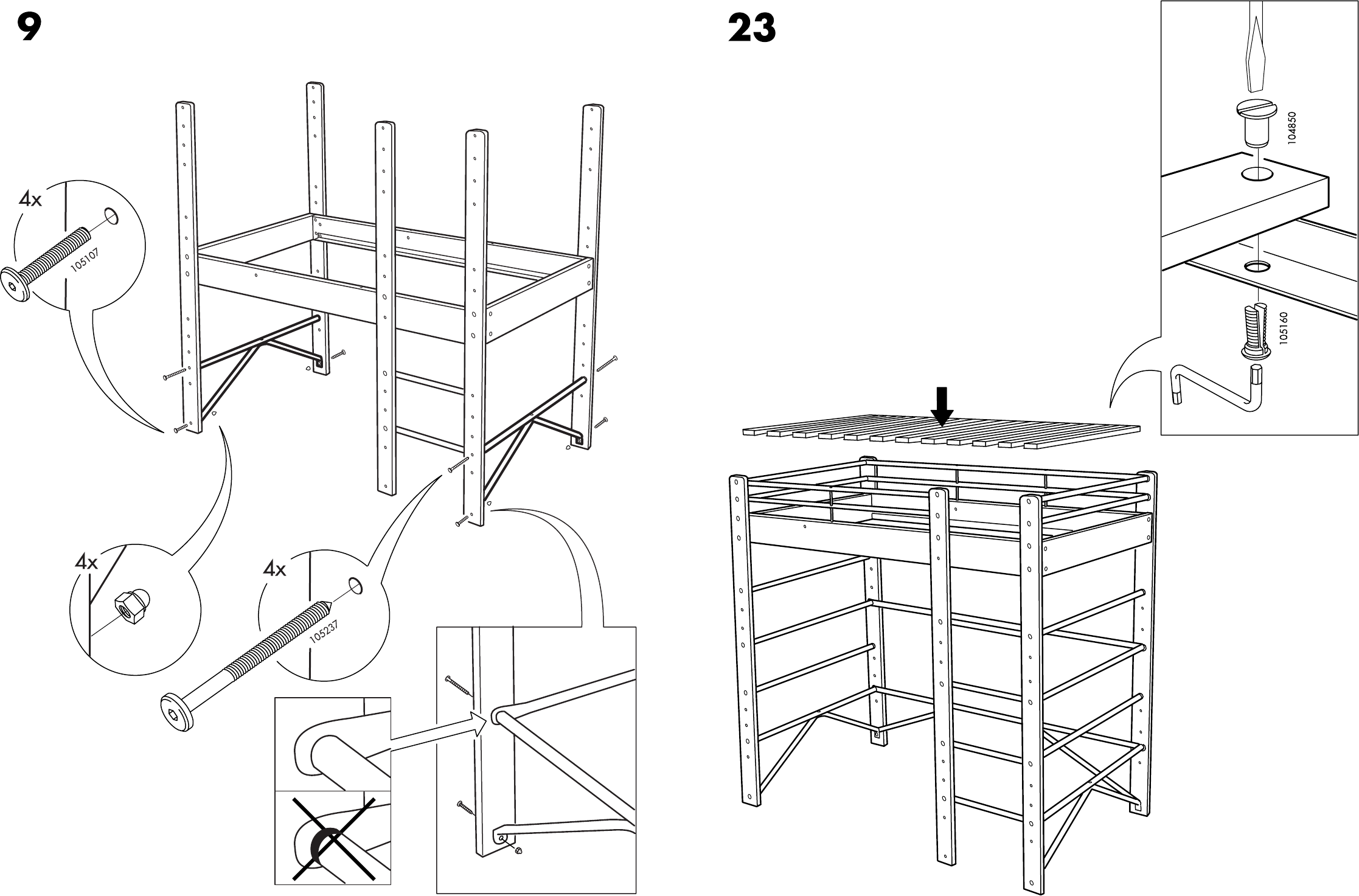 9

4x

105107

4x

4x

105237

23

104850

105160