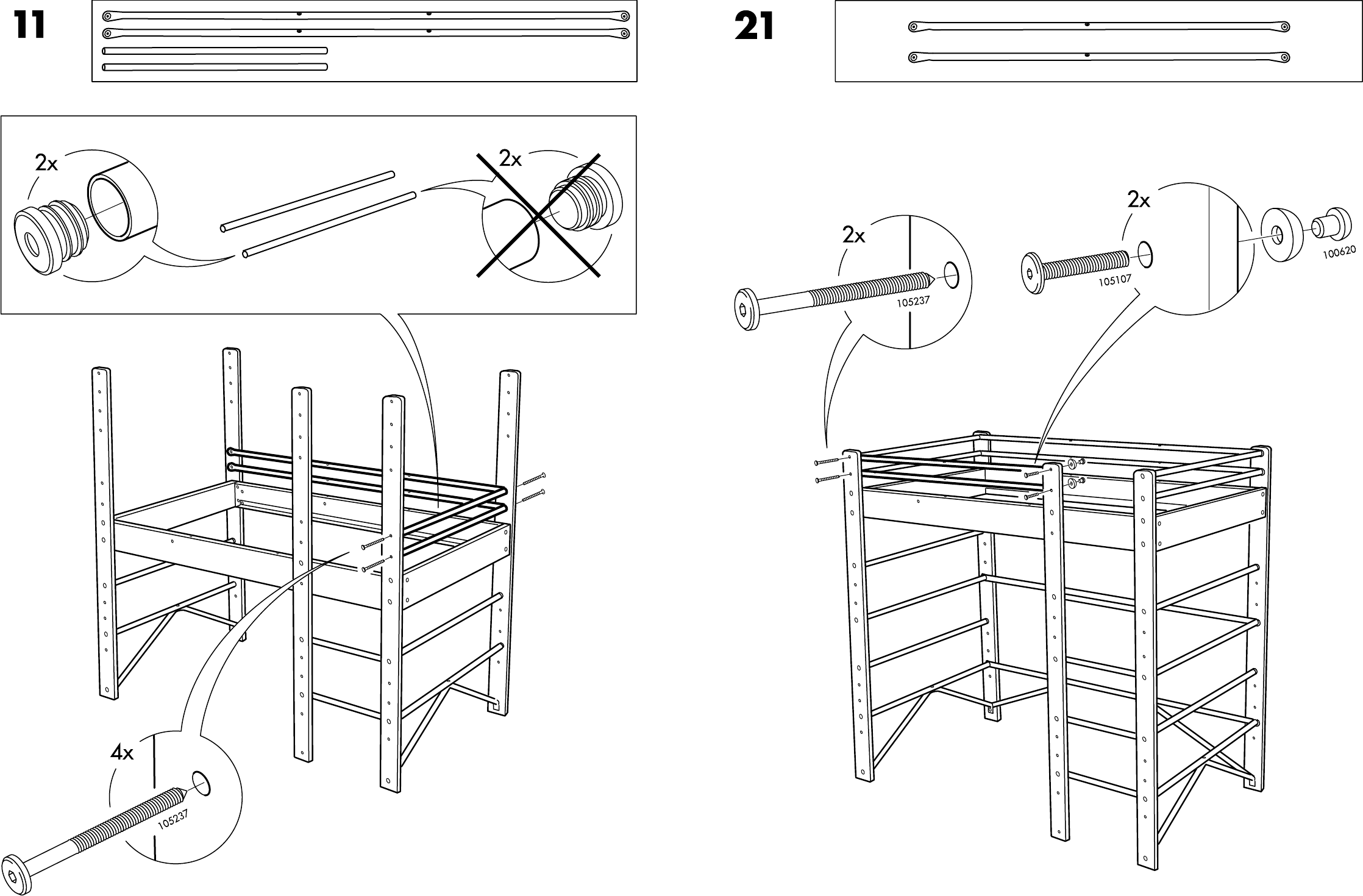 11

2x

2x

4x

105237

21

2x

105237

2x

105107

100620