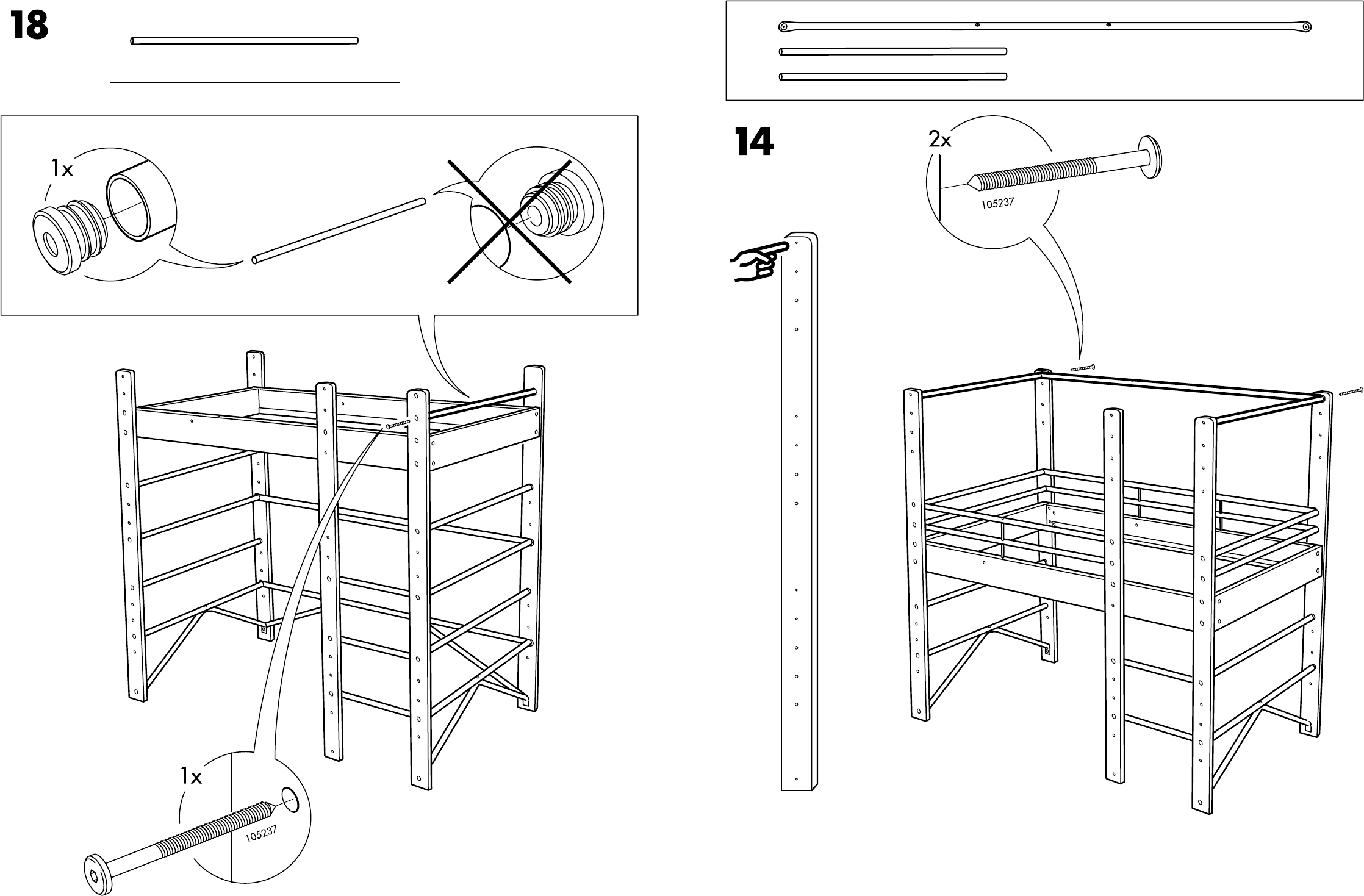 18

1x

1x

105237

14

2x

105237