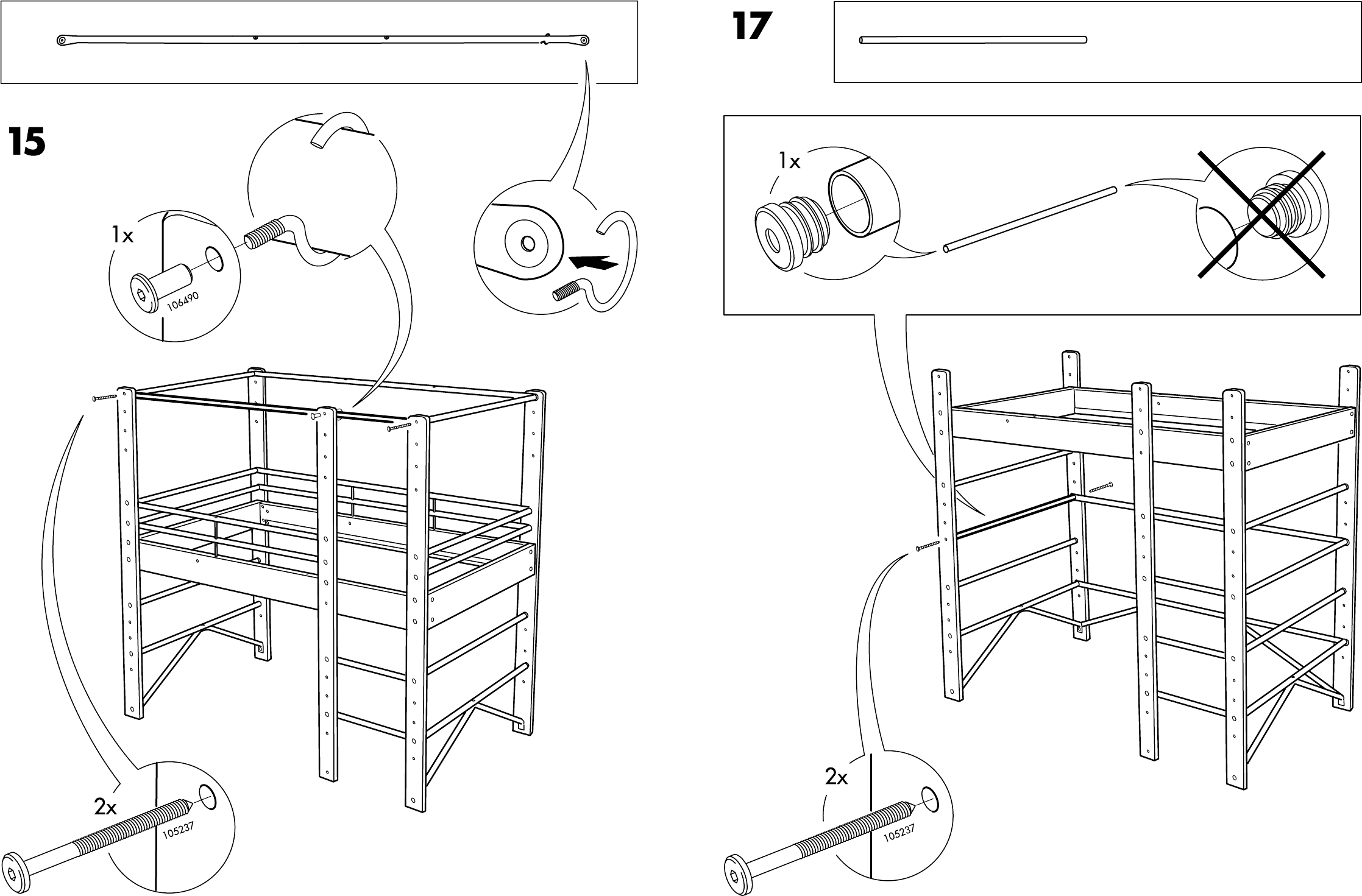 15

1x

106490

2x

105237

17

1x

2x

105237