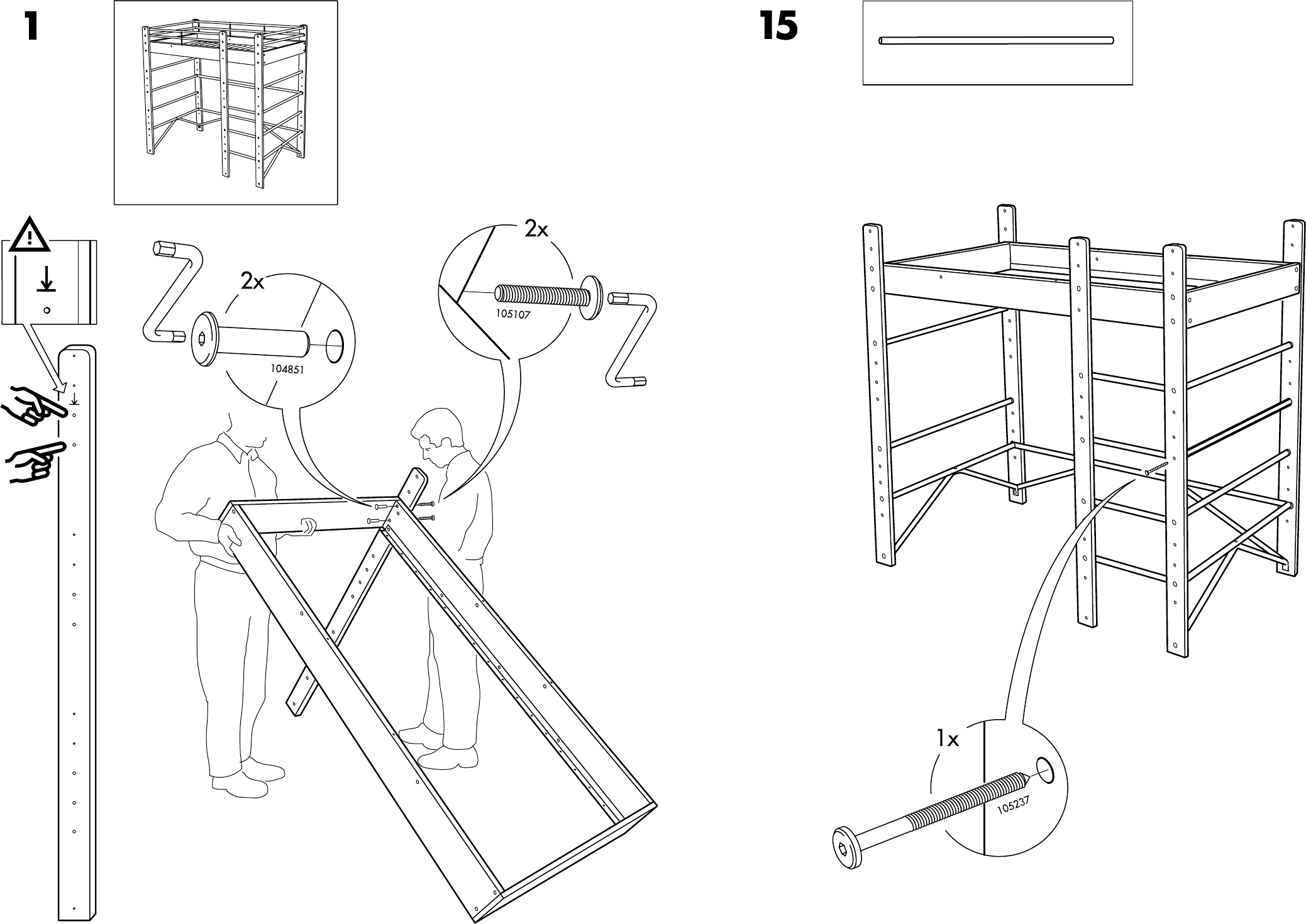 1

2x

104851

2x

105107

15

1x

105237