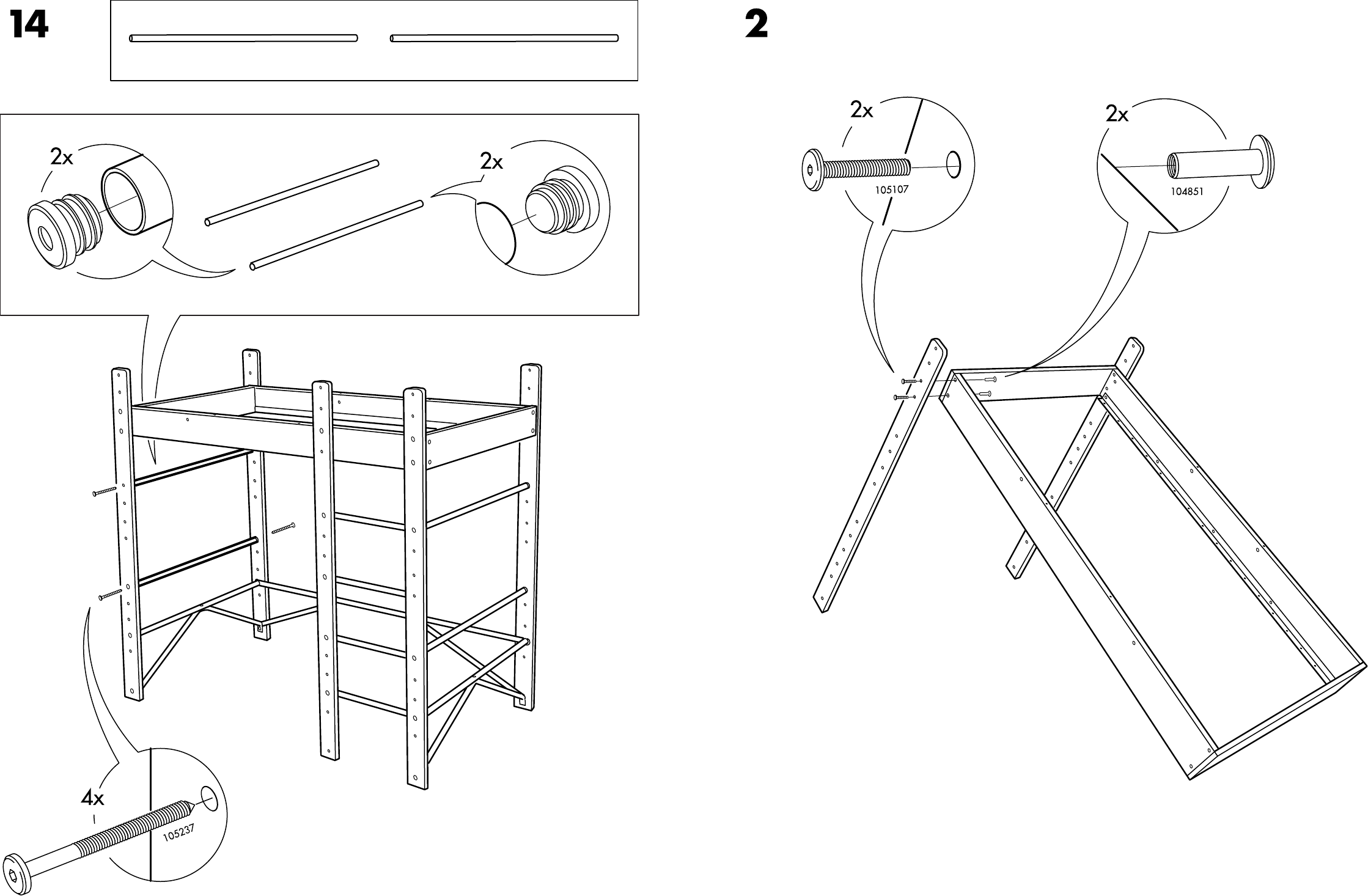 14

2x

2x

4x

105237

2

2x

105107

2x

104851