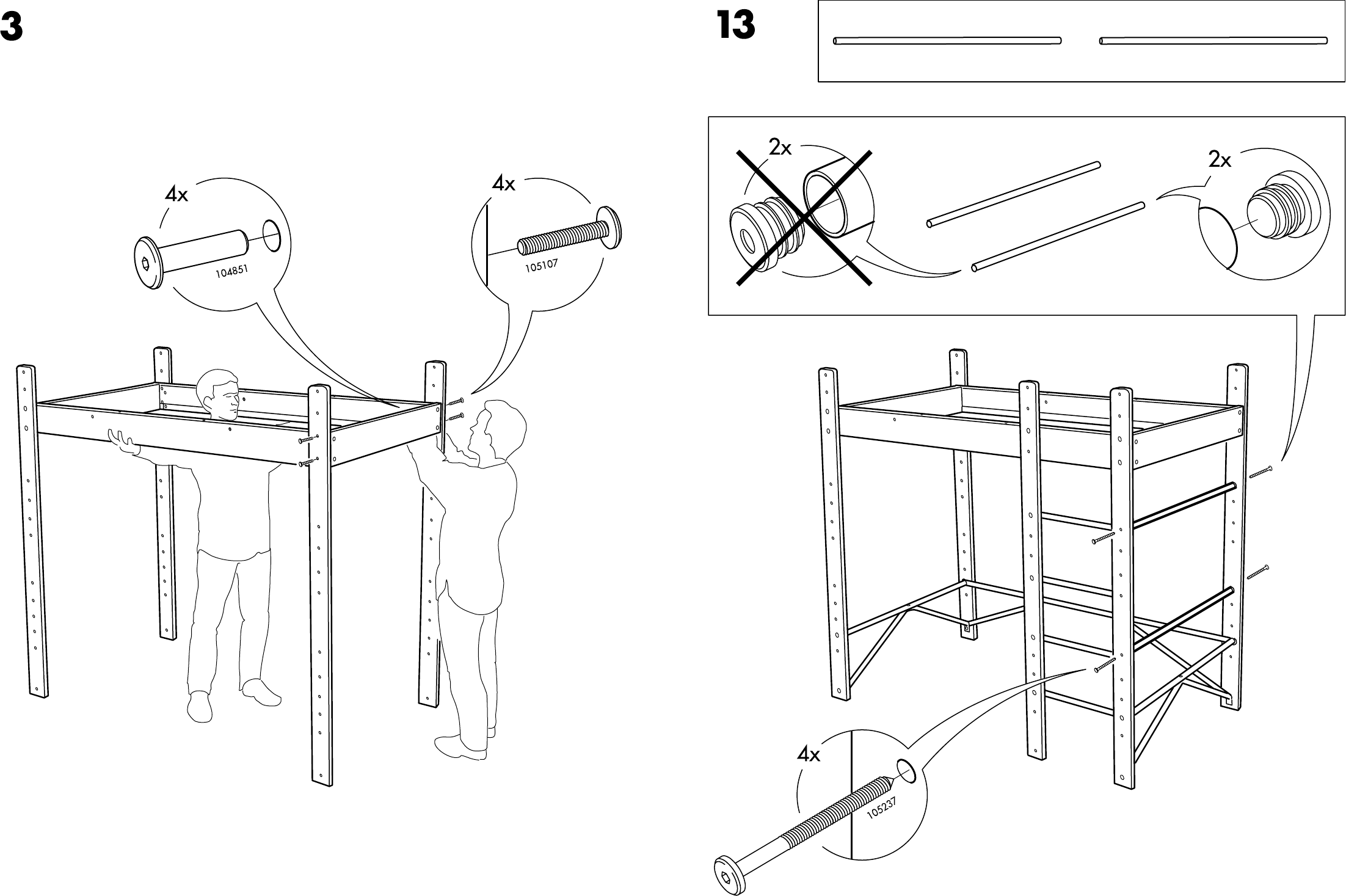 3

4x

104851

4x

105107

13

2x

2x

4x

105237