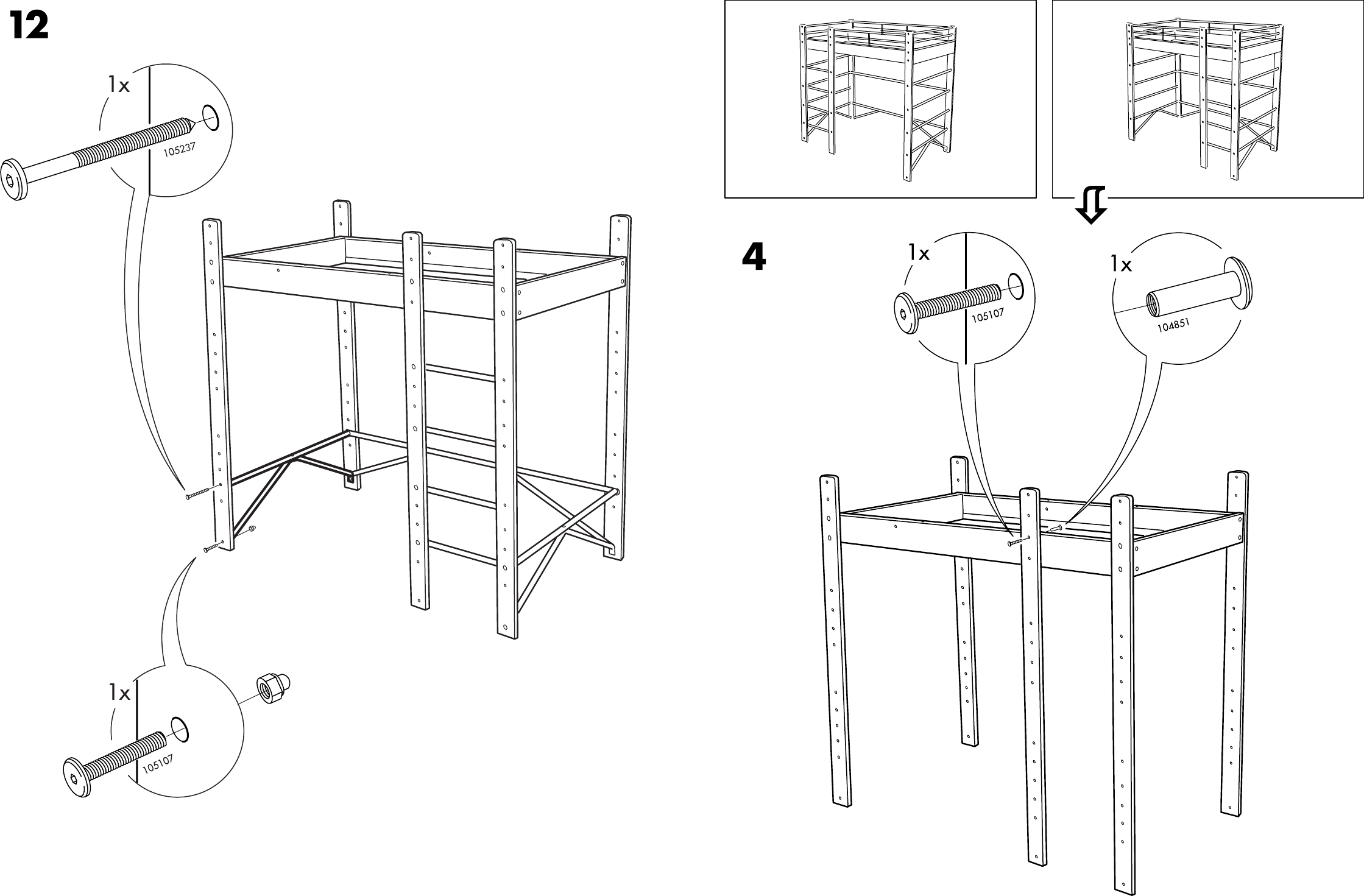 12

1x

105237

1x

105107

4

1x

105107

1x

104851