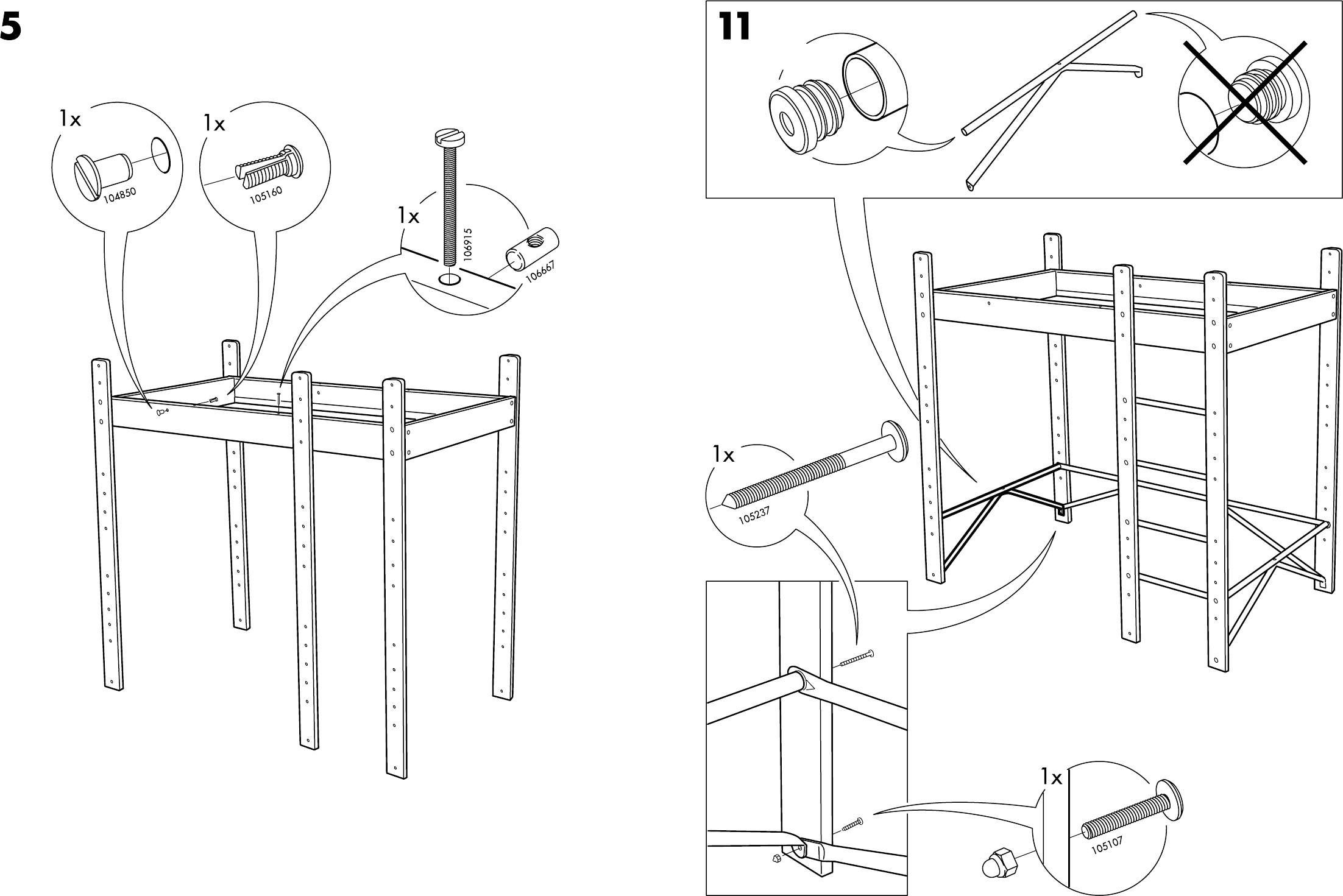 5

1x

104850

1x

105160

1x

106915

106667

11

1x

105237

1x

105107