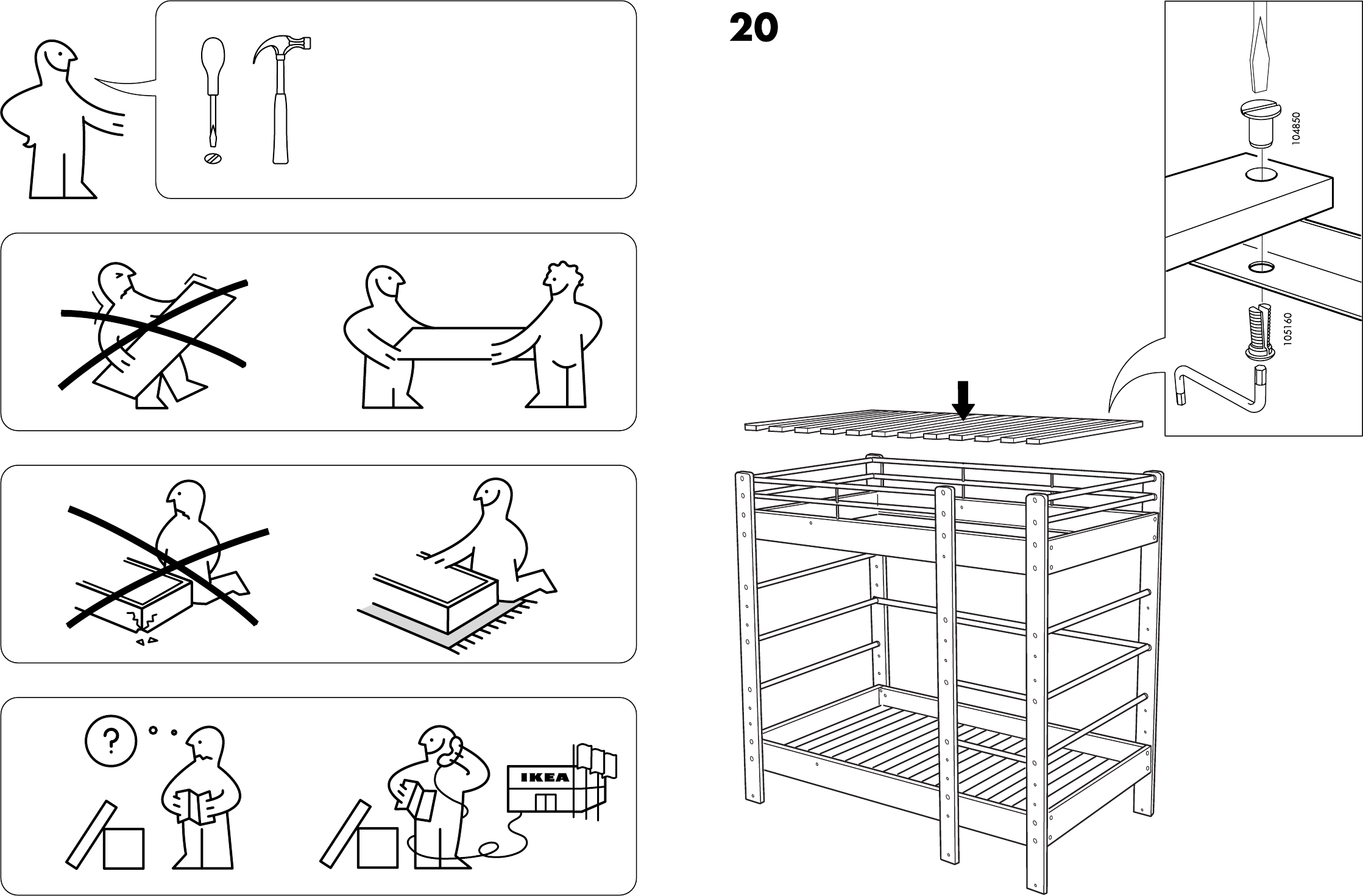 ?

IKEA

20

104850

105160