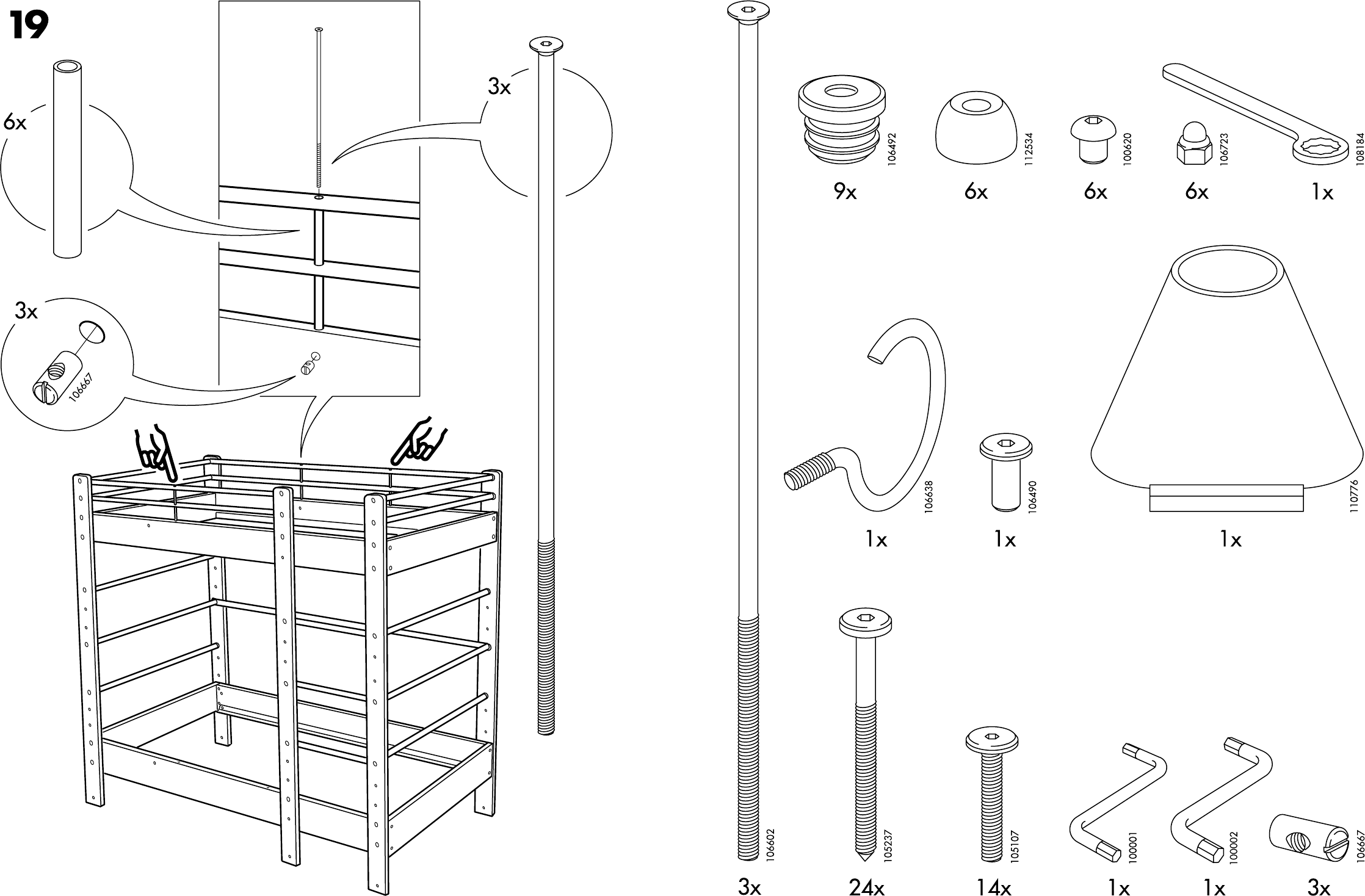 19

6x

3x

3x

106667

106492

9x

112534

6x

100620

6x

106723

6x

108184

1x

106638

1x

106490

1x

110776

1x

106602

3x

105237

24x

105107

14x

100001

1x

100002

1x

106667

3x