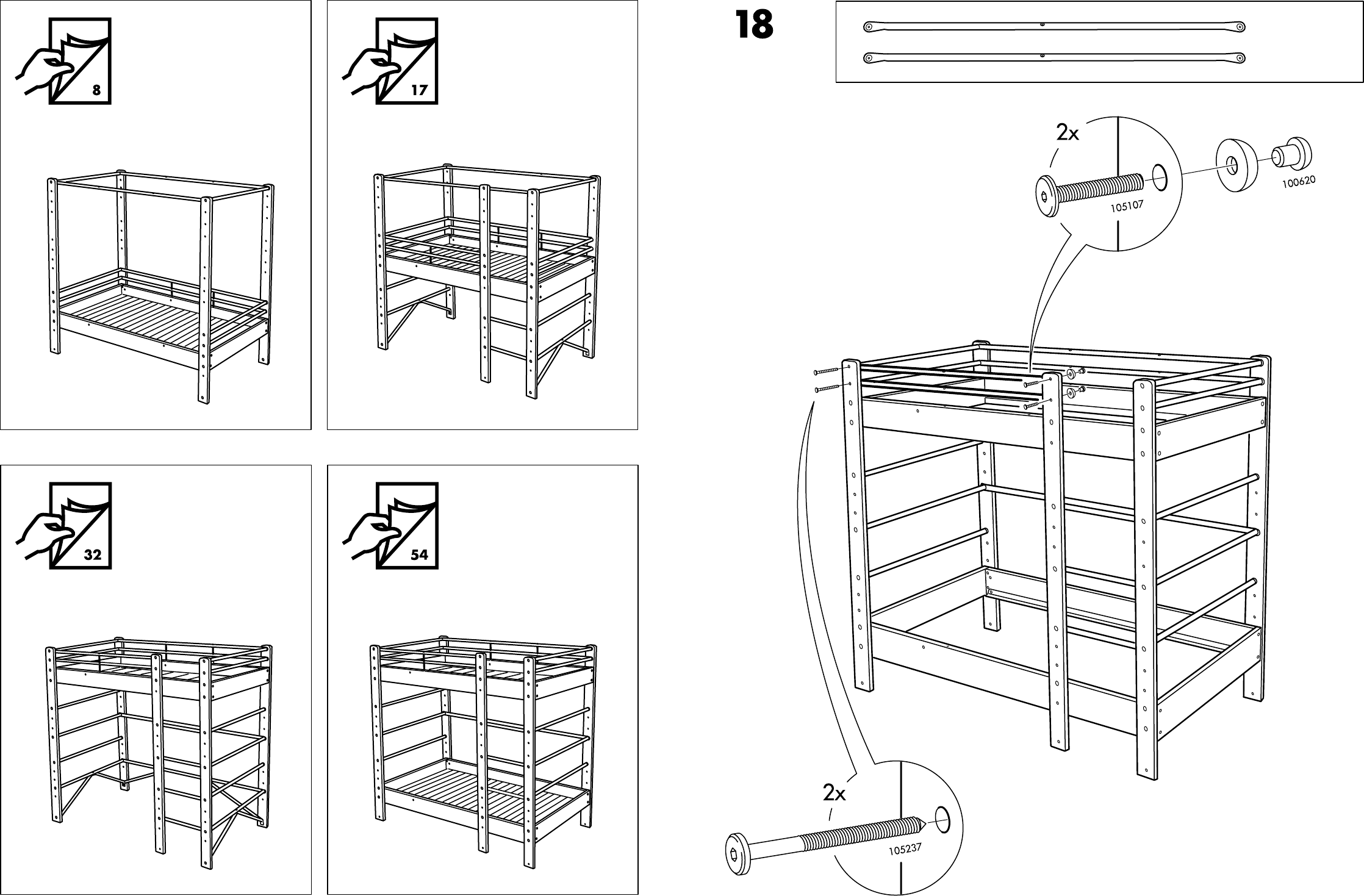 8

17

32

54

18

2x

105107

100620

2x

105237