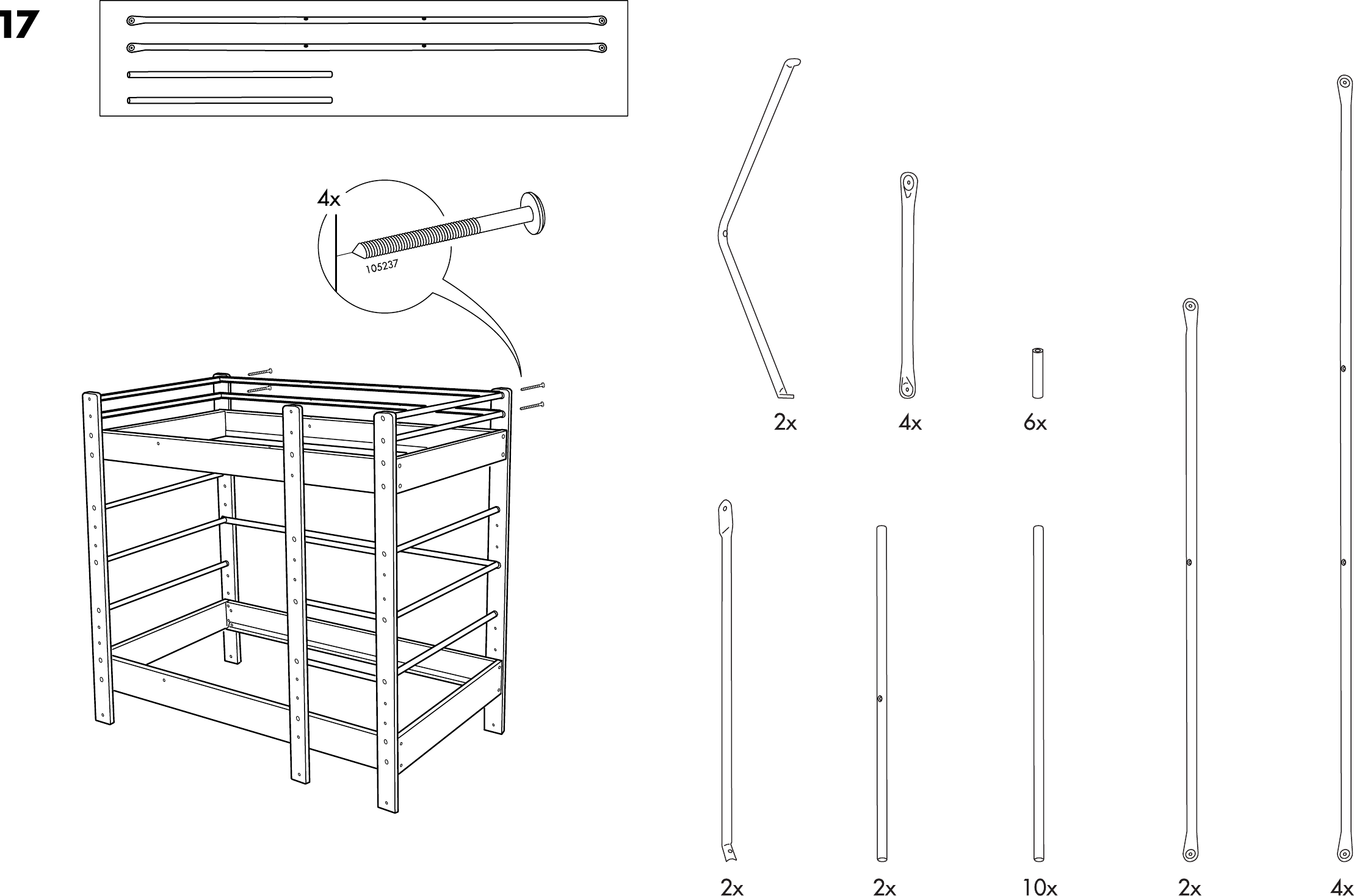 17

4x

105237

2x

4x

6x

2x

2x

10x

2x

4x