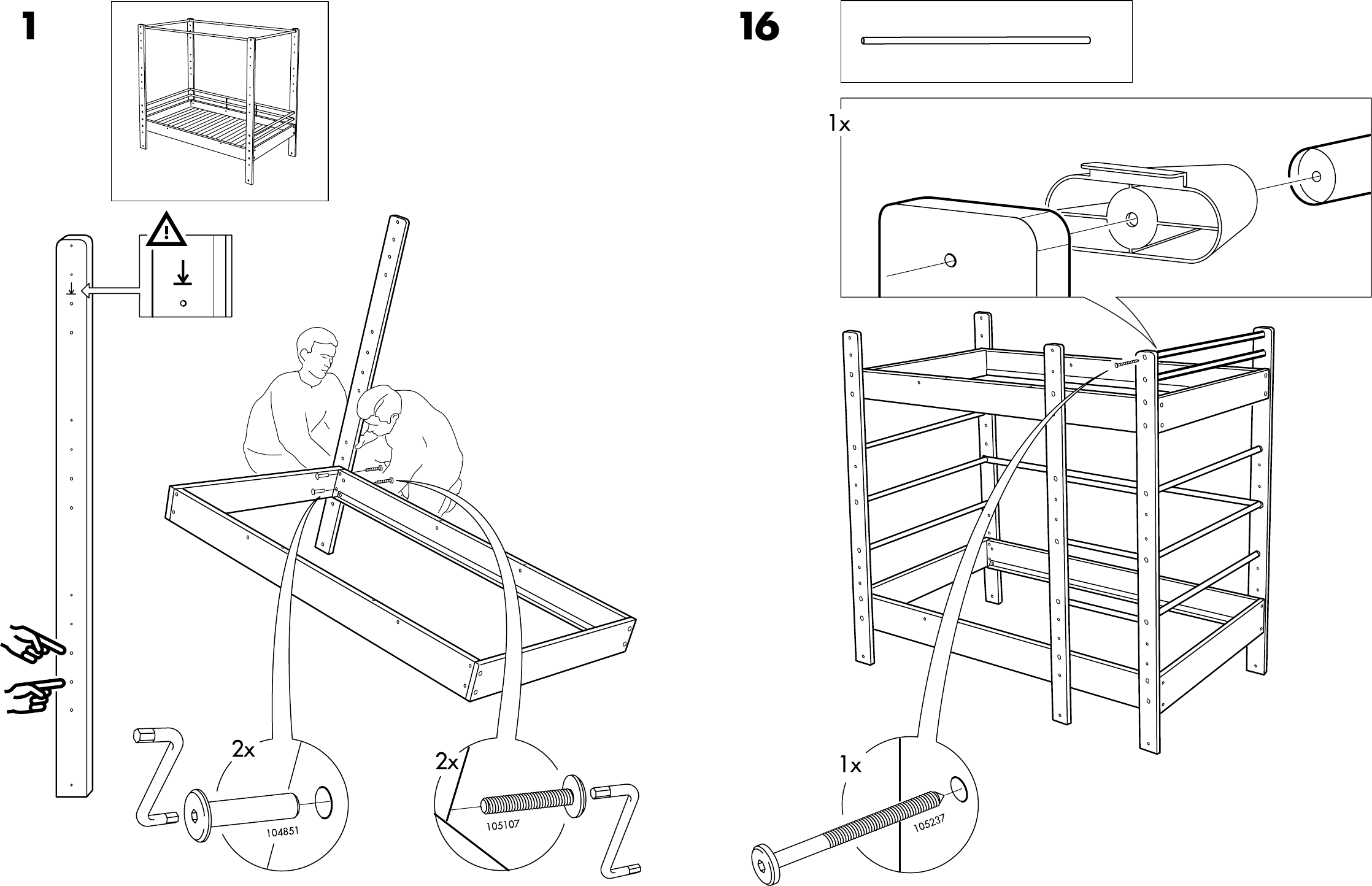 1

2x

104851

2x

105107

16

1x

1x

105237