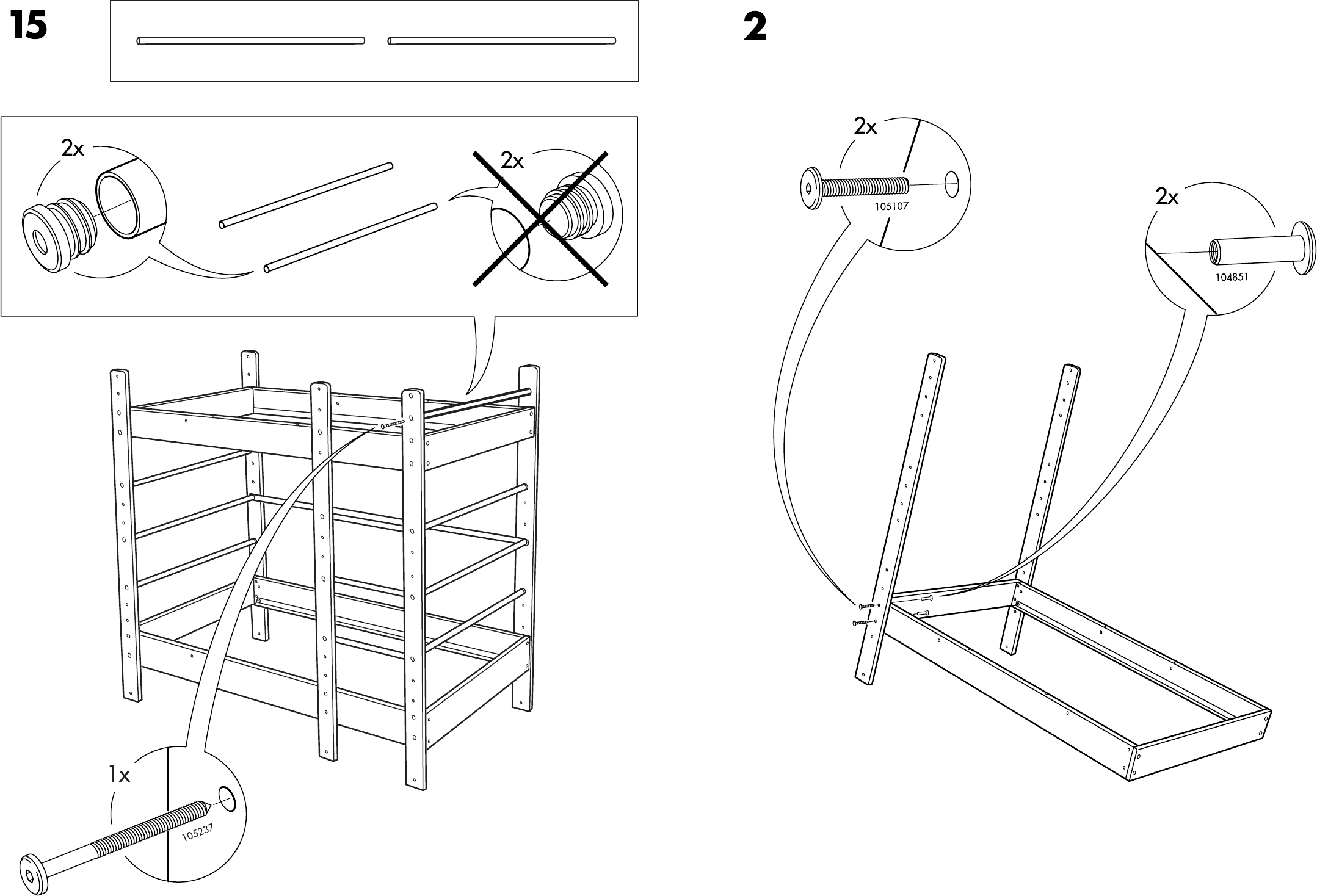 15

2x

2x

1x

105237

2

2x

105107

2x

104851