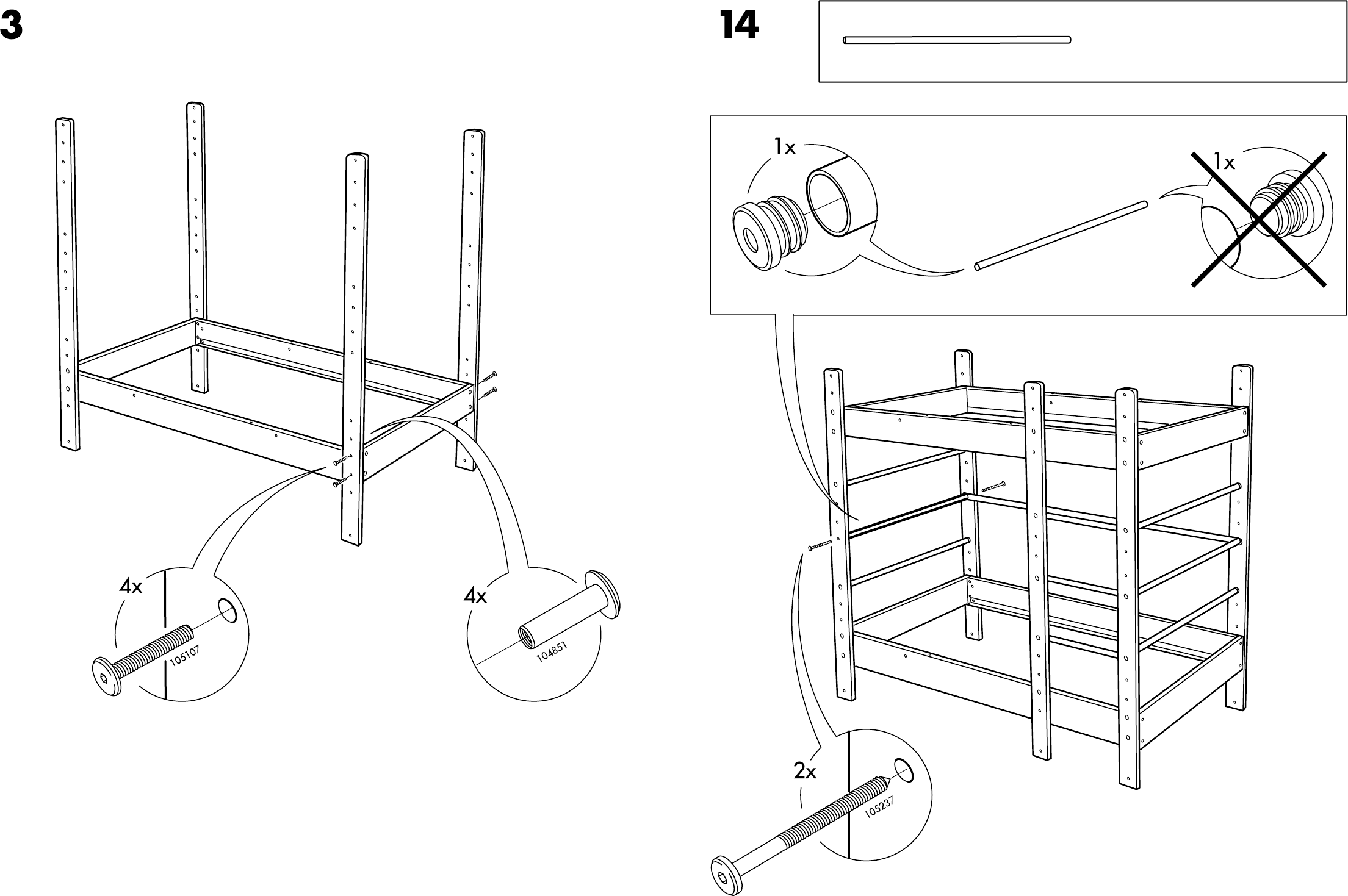 3

4x

105107

4x

104851

14

1x

1x

2x

105237