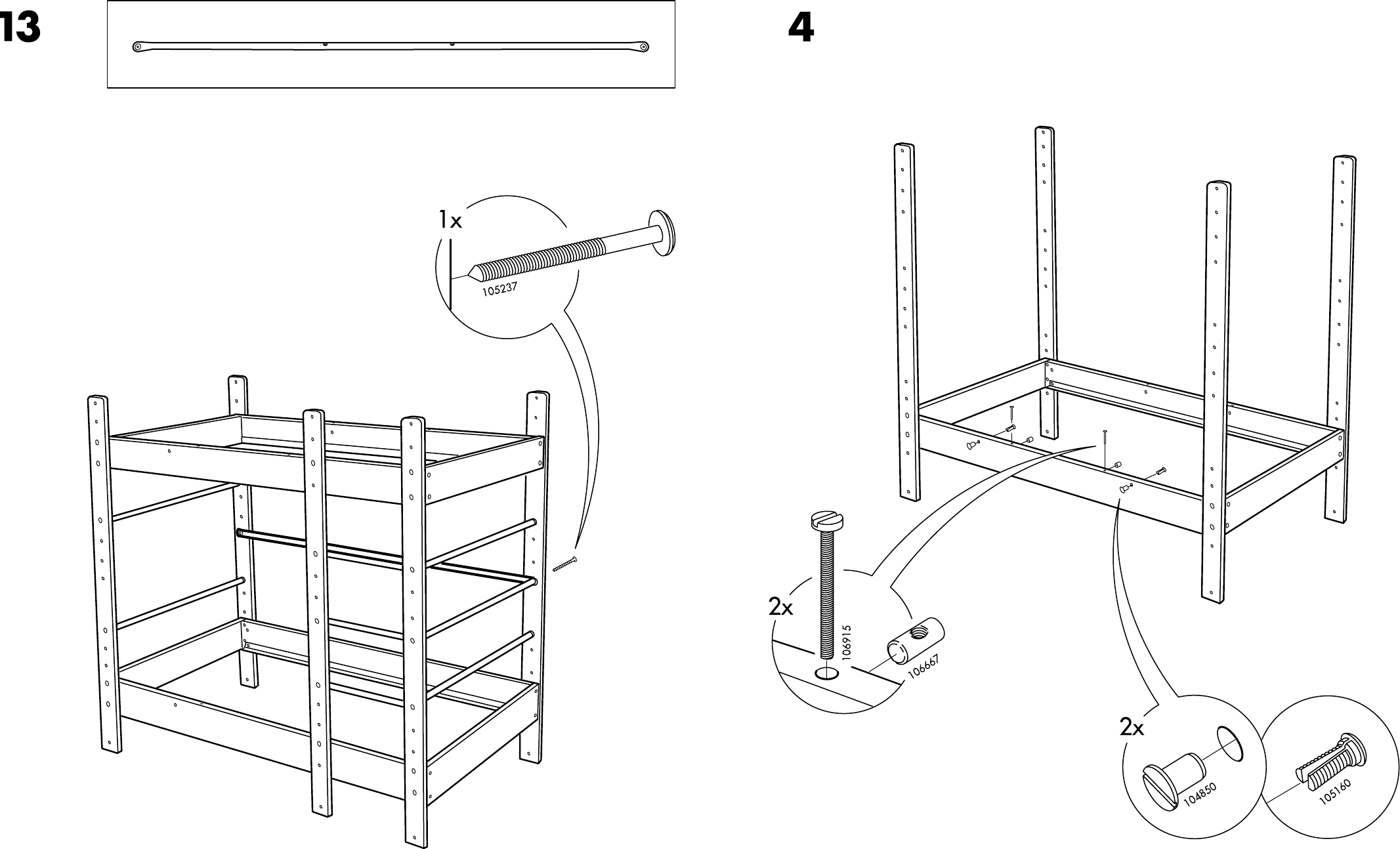 13

1x

105237

4

2x

106915

106667

2x

104850

105160