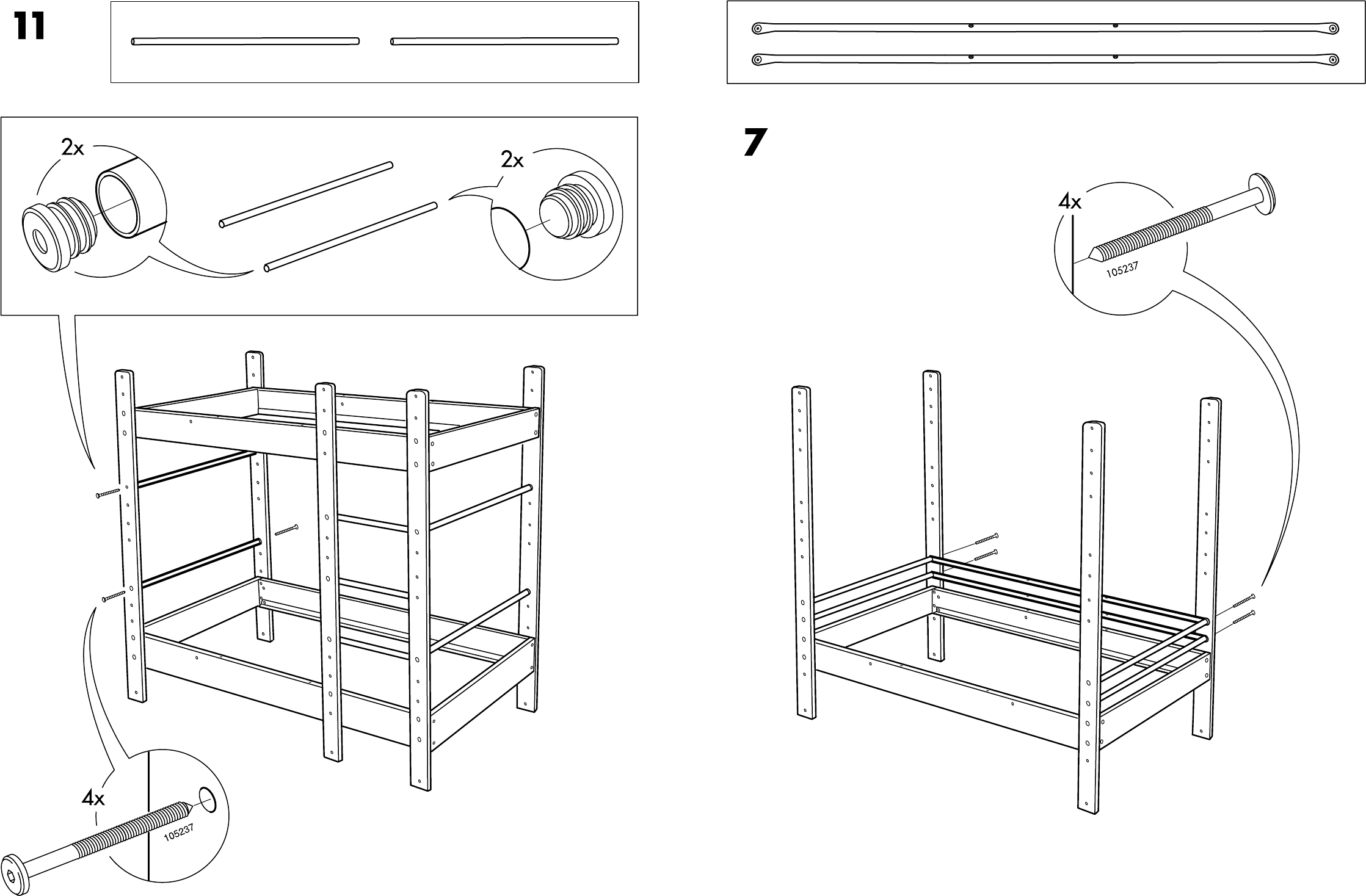 11

2x

2x

4x

105237

7

4x

105237