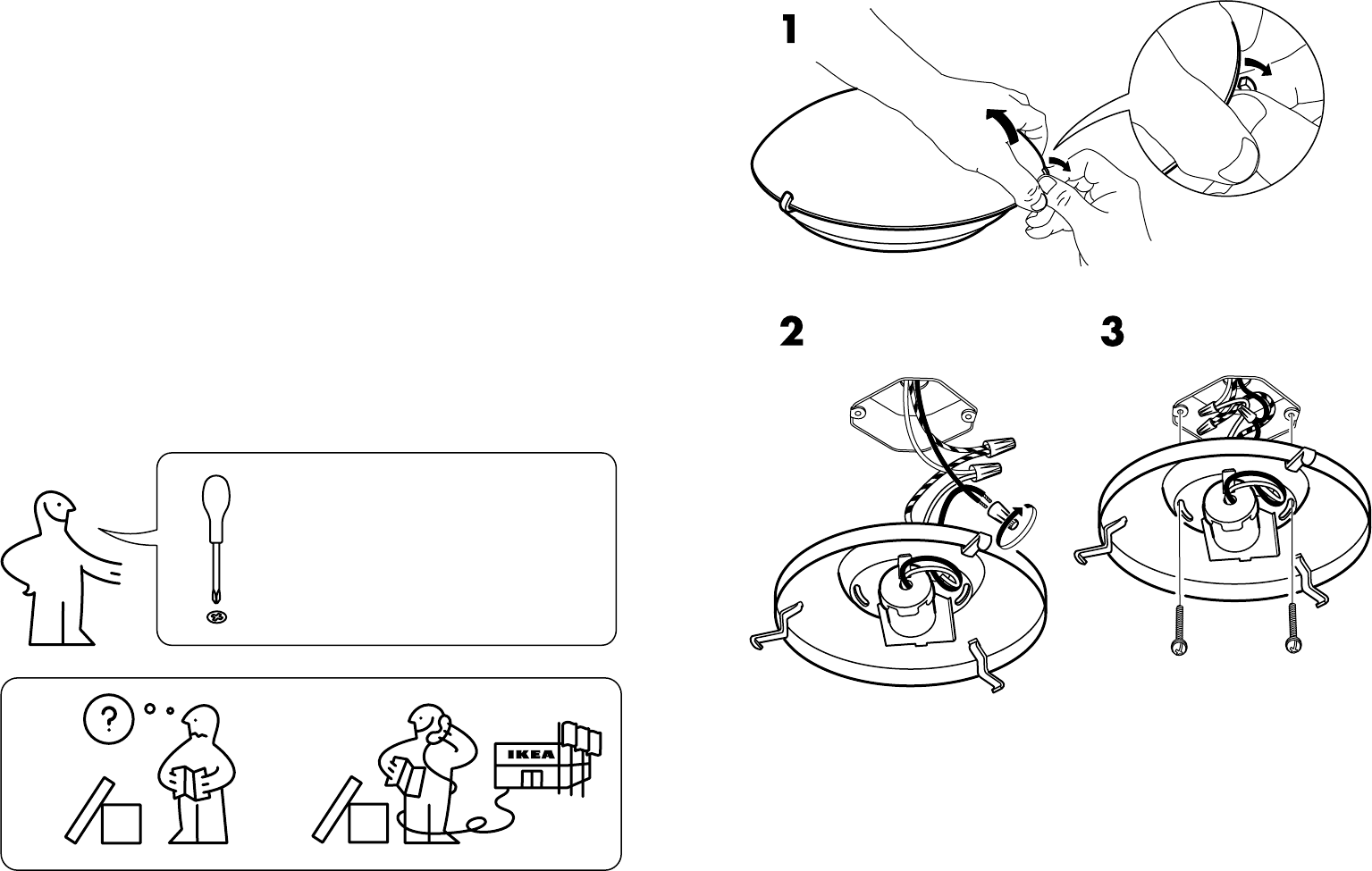 1

2

3

?

IKEA