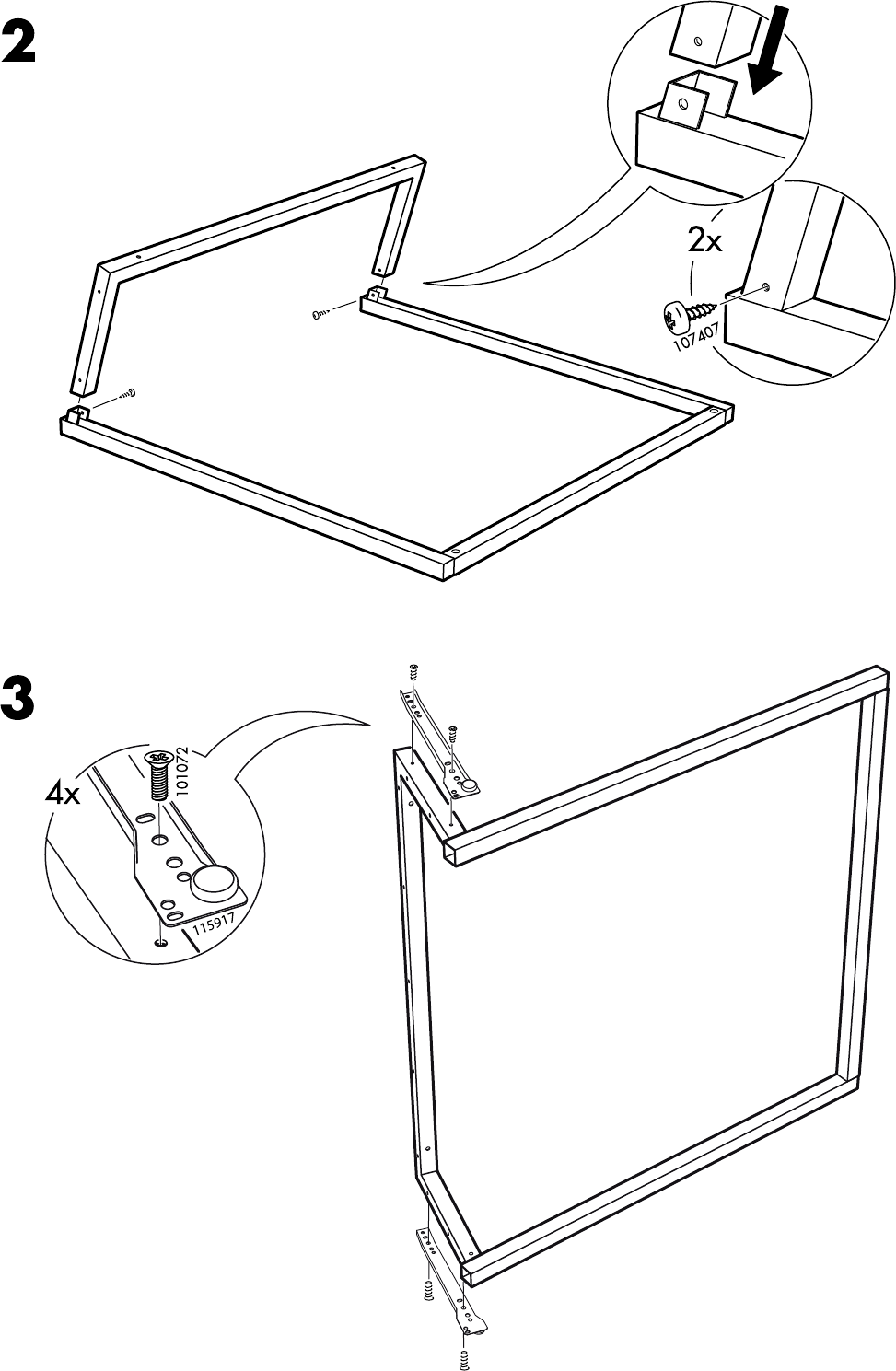 2

2x

107407

3

4x

101072

115917