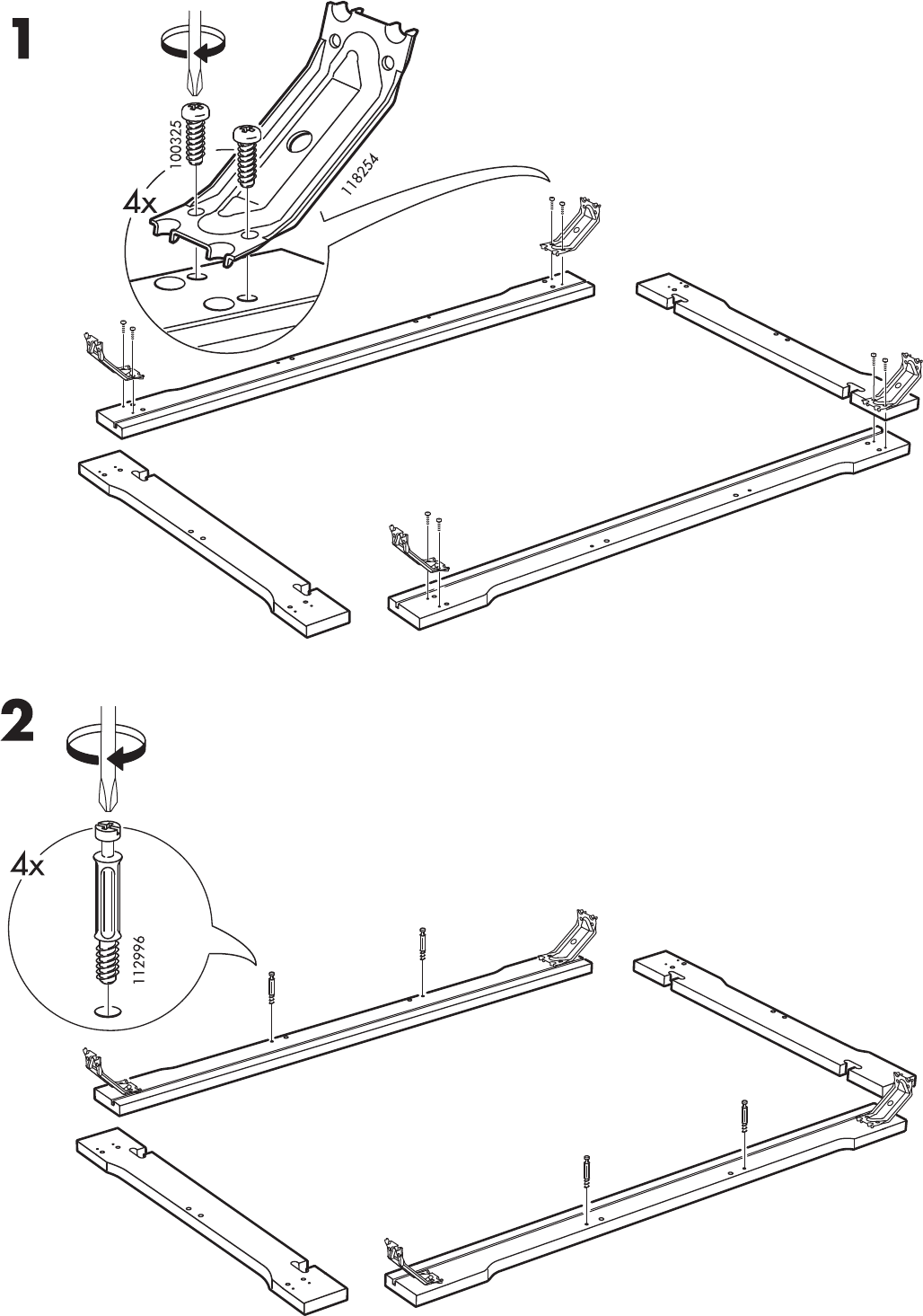 1

100325

4x

118254

2

4x

112996