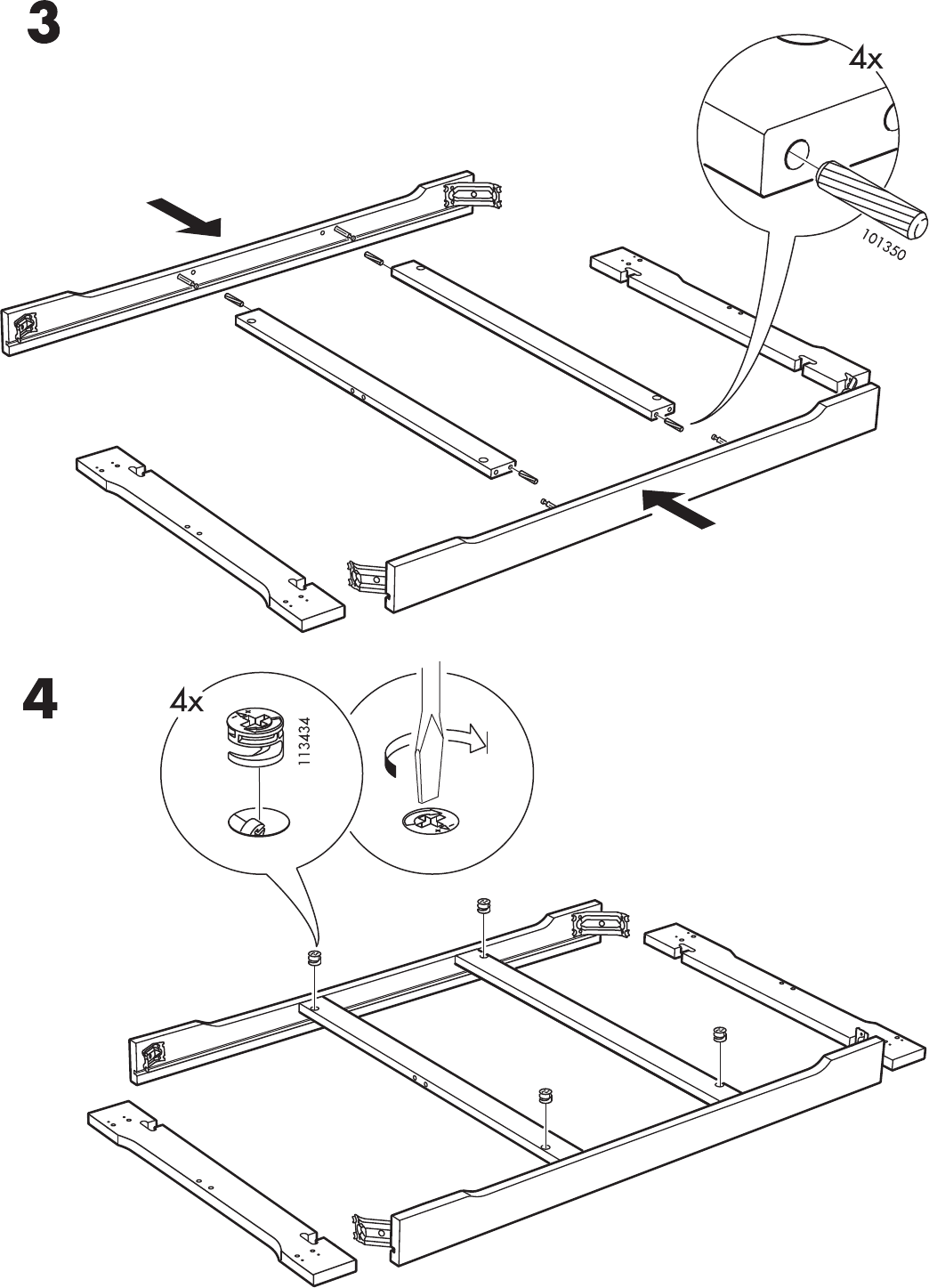 3

4x

101350

4

4x

113434