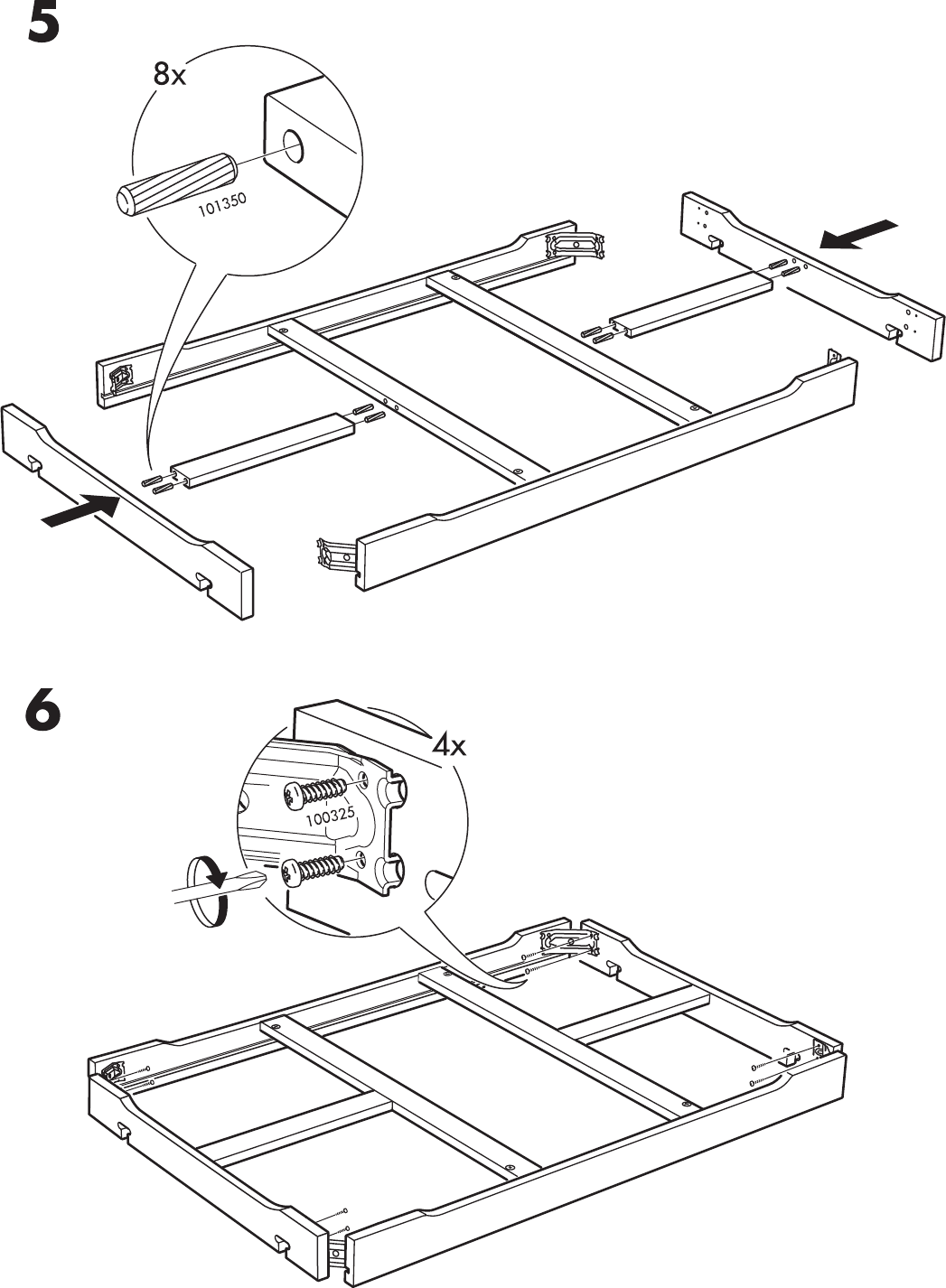 5

8x

101350

6

4x

100325