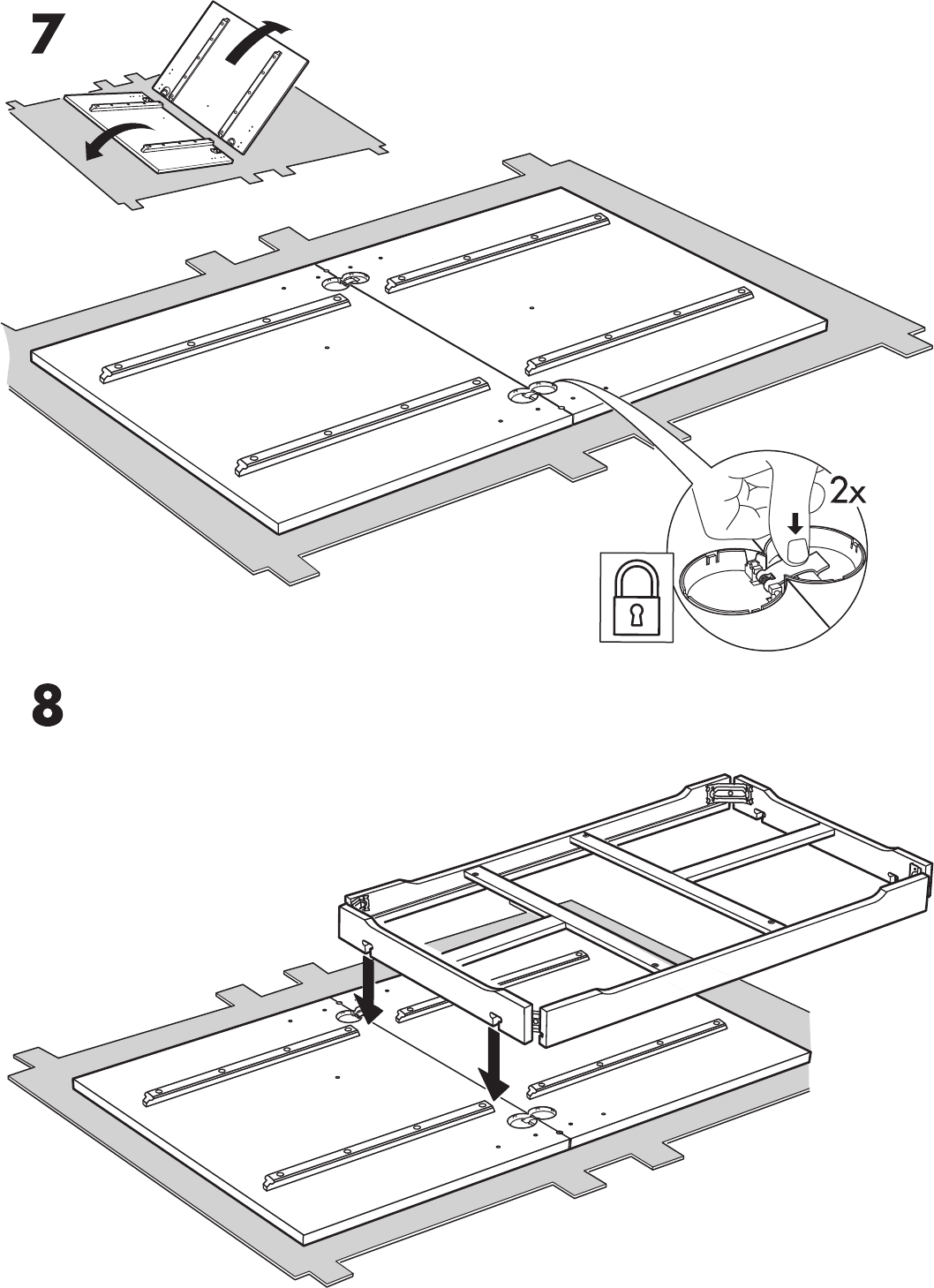 7

2x

8