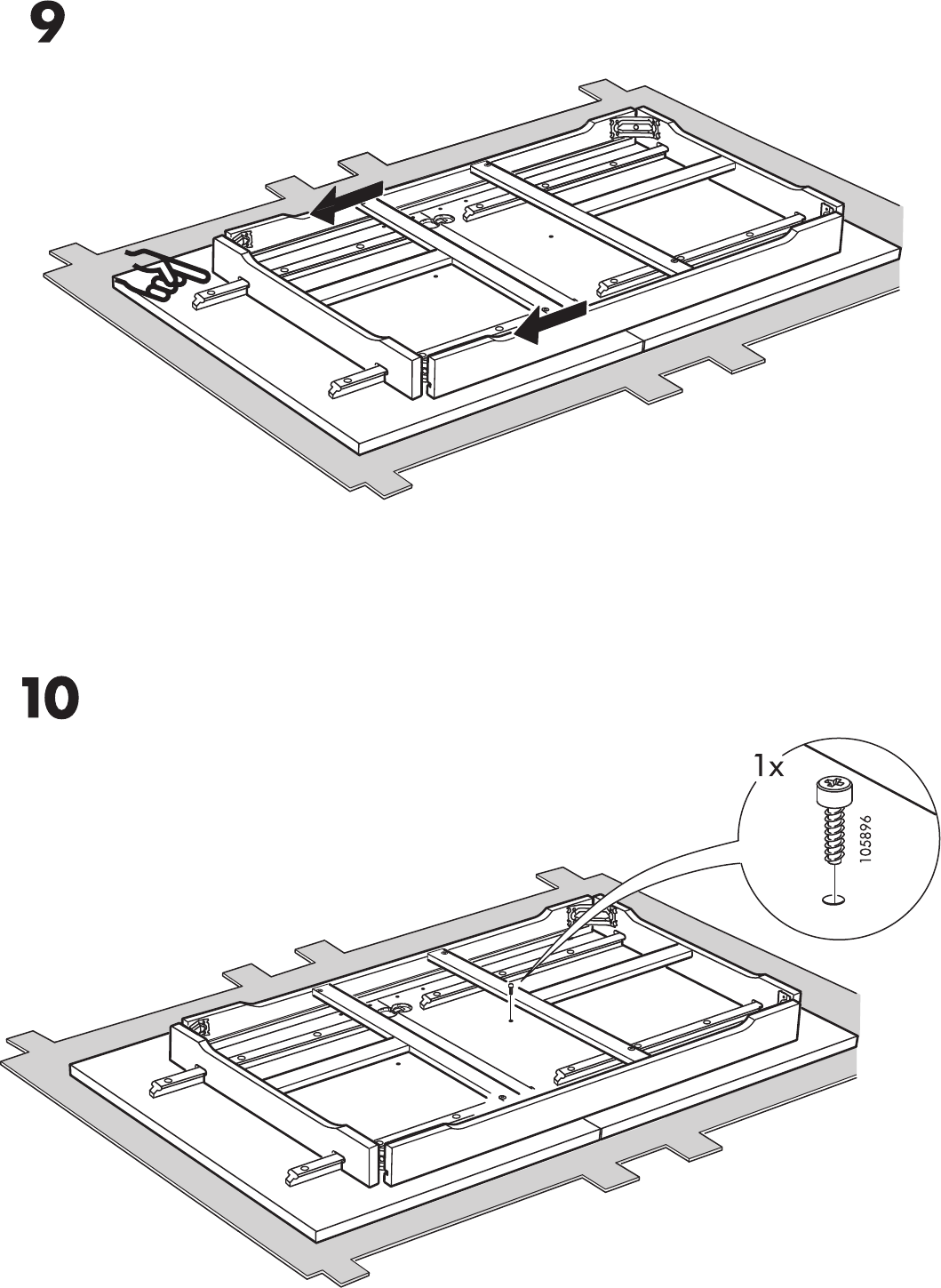 9

10

1x

105896