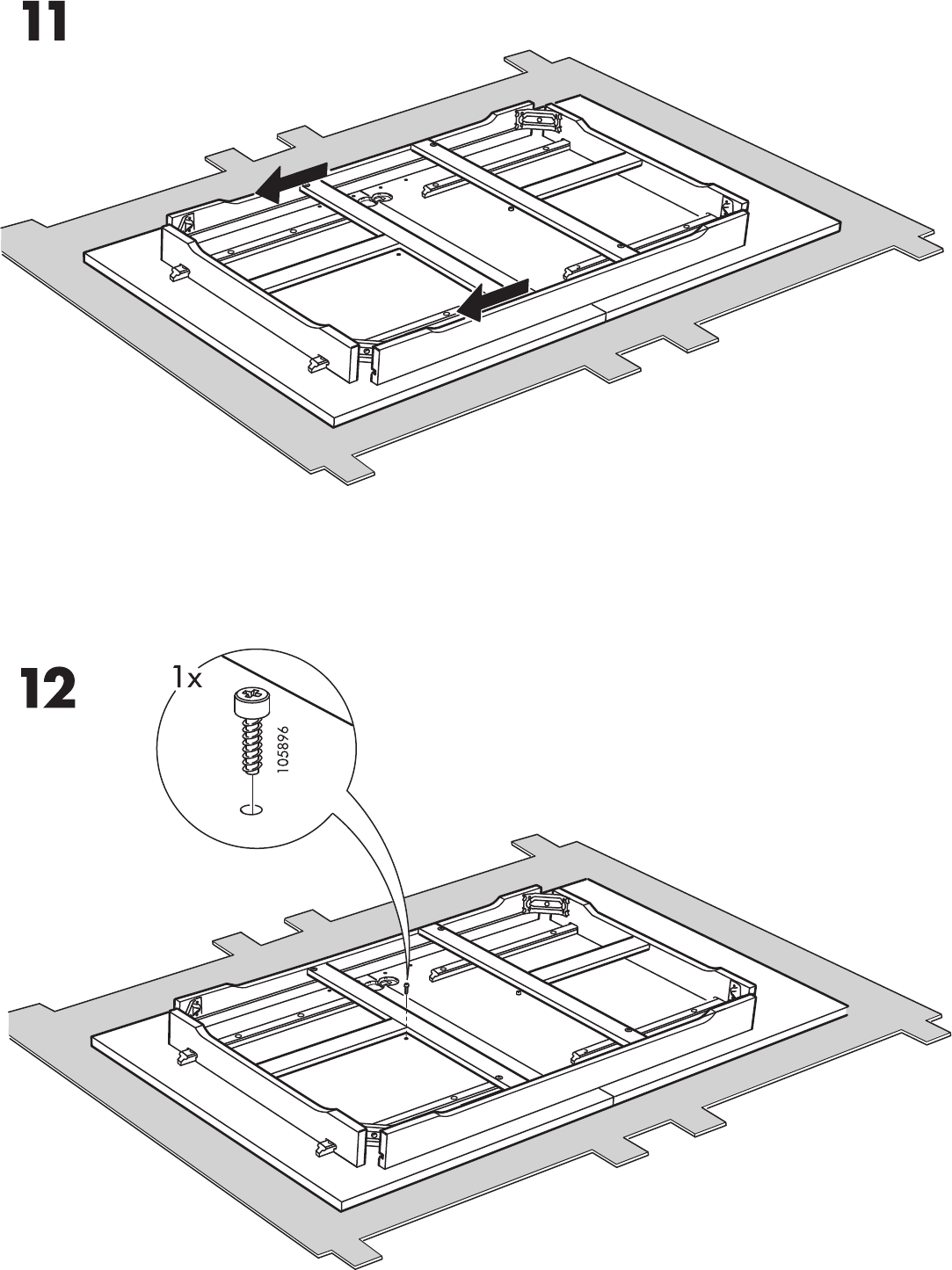 11

12

1x

105896