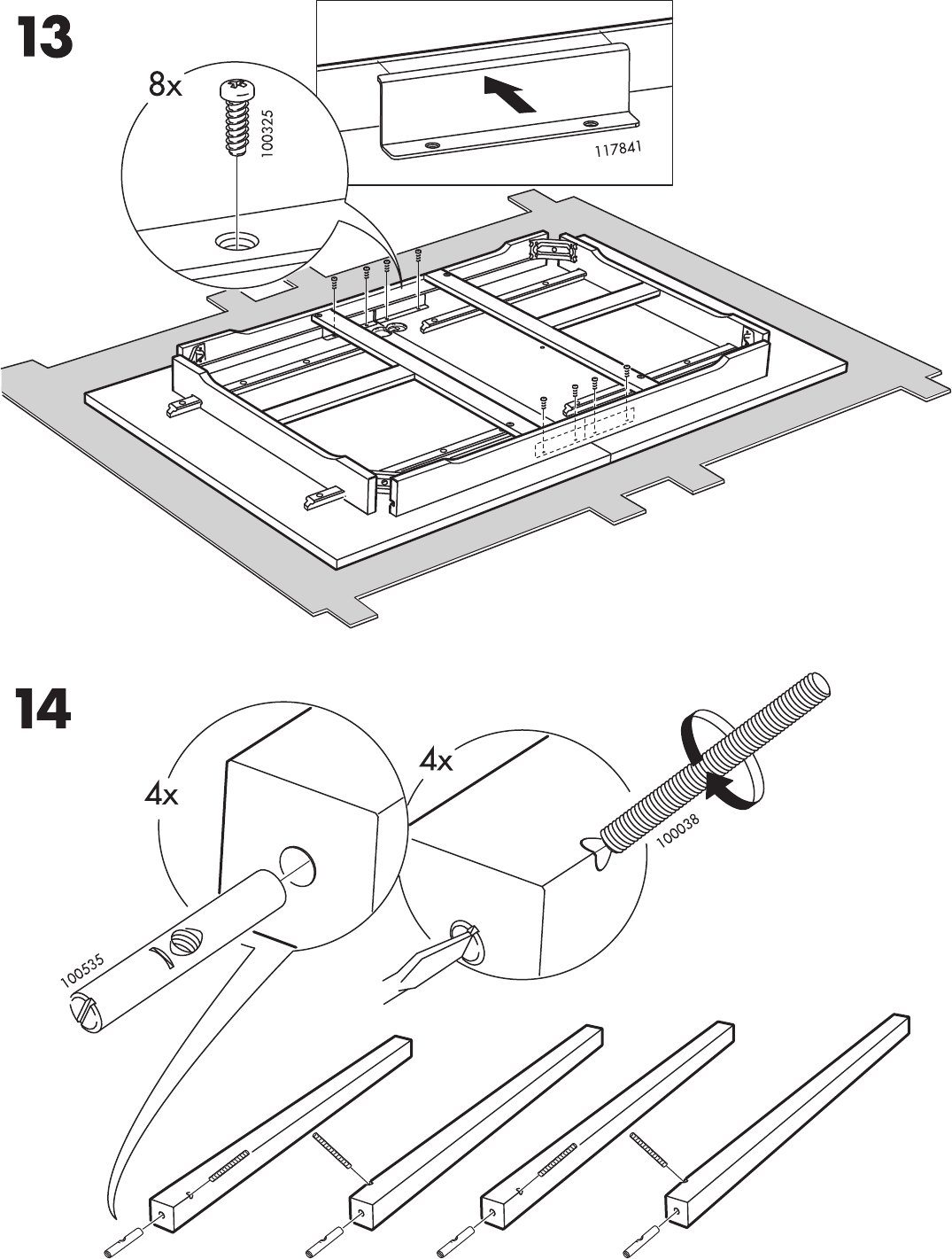 13

8x

100325

117841

14

4x

4x

100038

100535