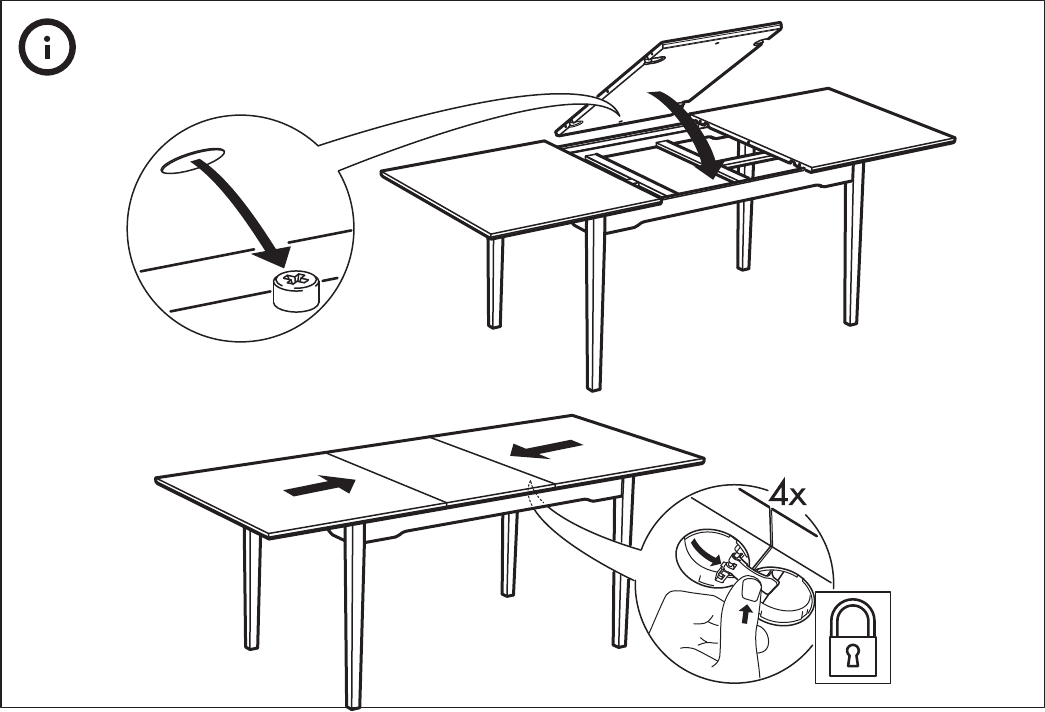 i

4x