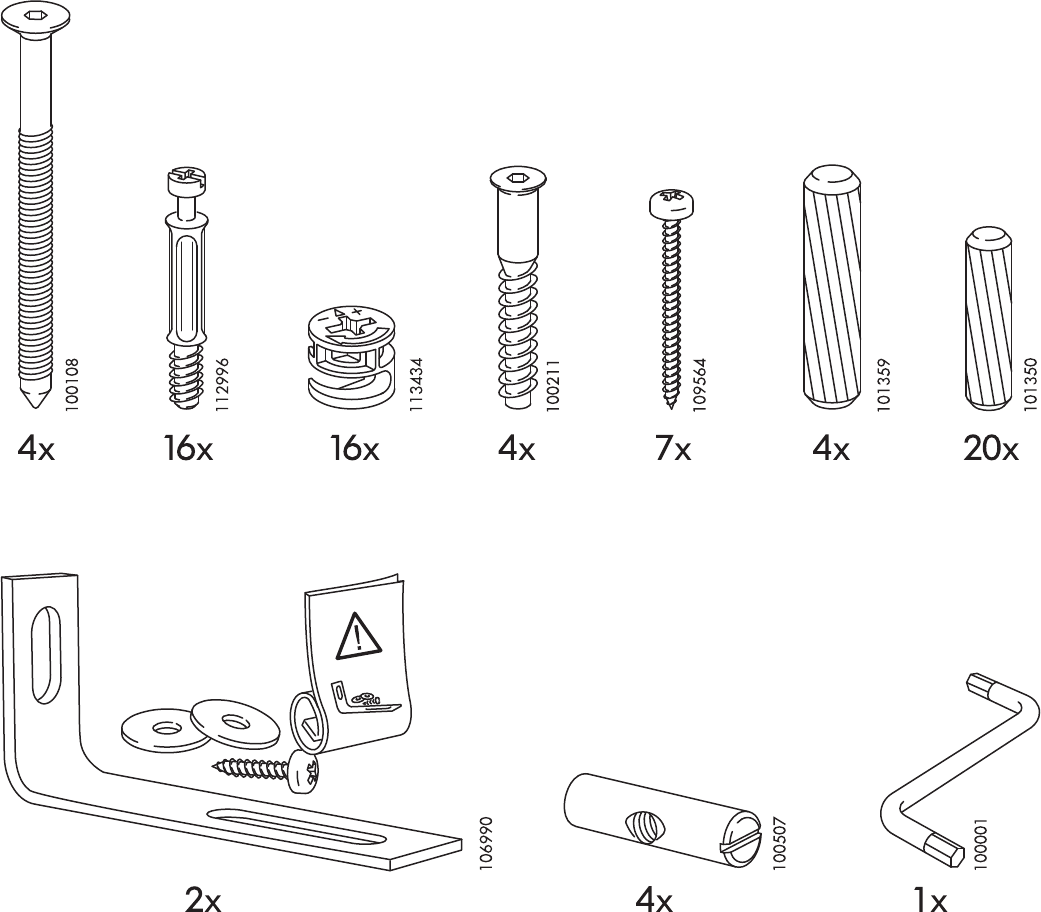 100108
4x

112996
16x

113434
16x

100211
4x

109564
7x

101359
4x

101350
20x

106990
2x

100507
4x

100001
1x