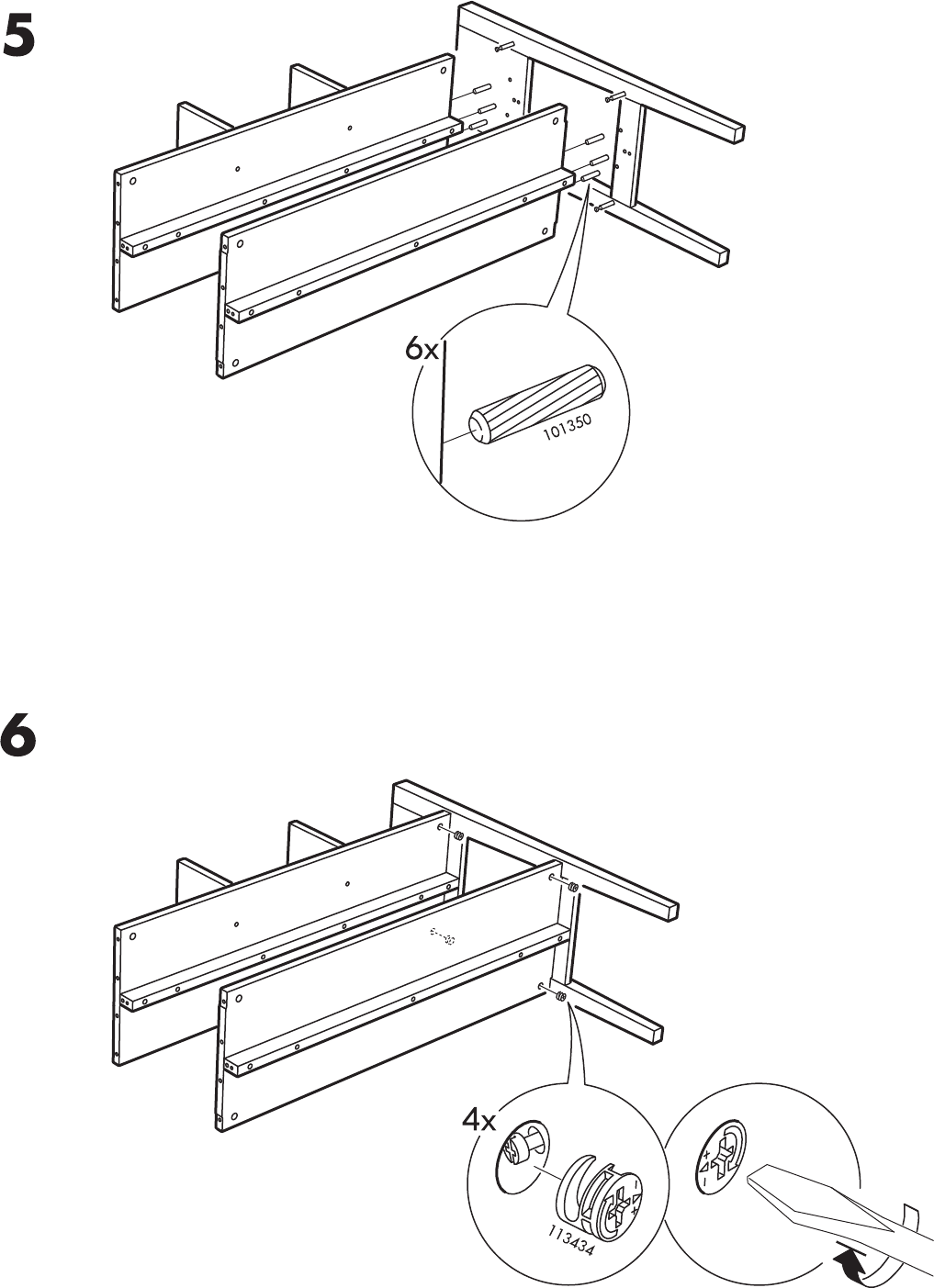 5

6x

101350

6

4x

113434