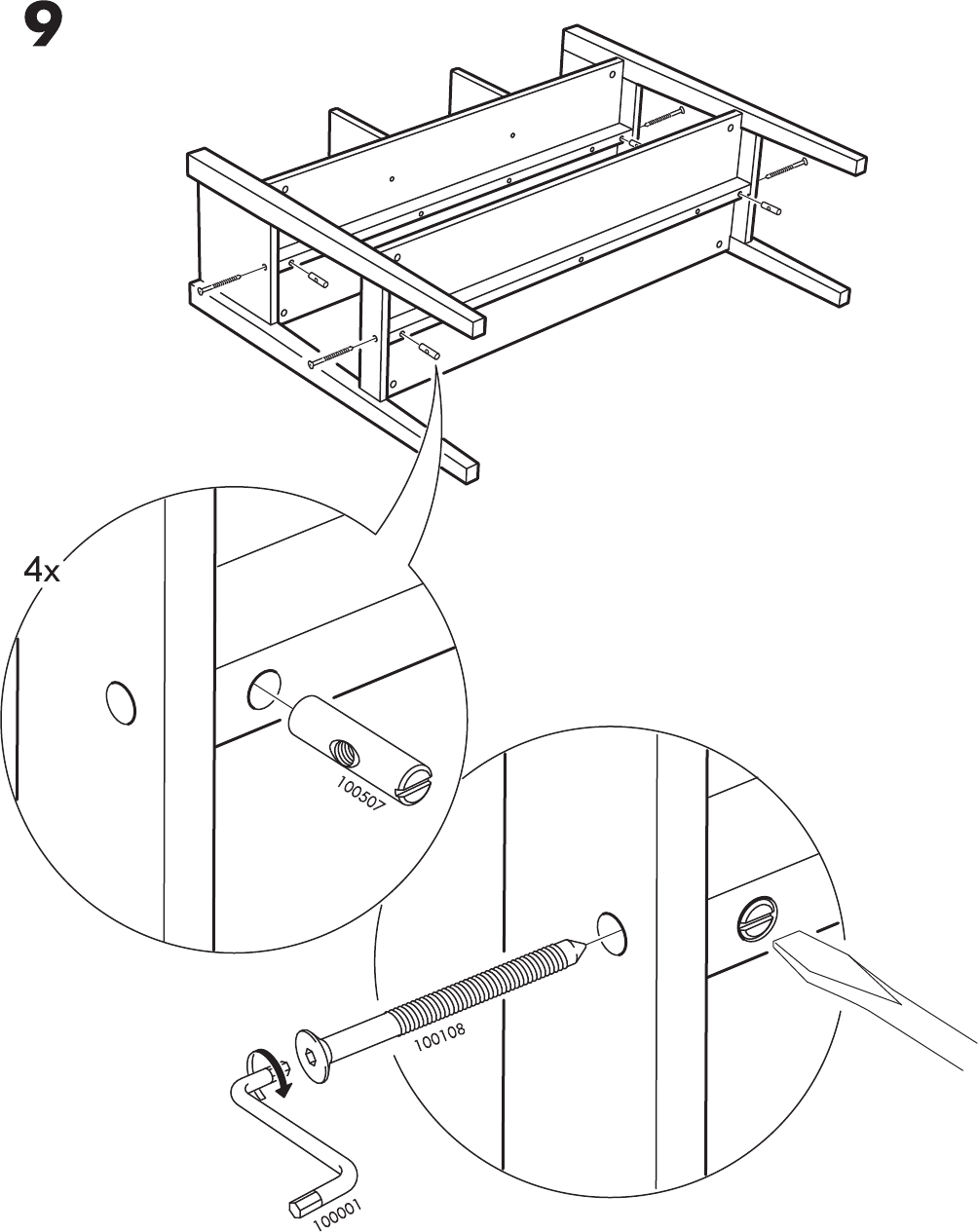 9

4x

100507

100108

100001