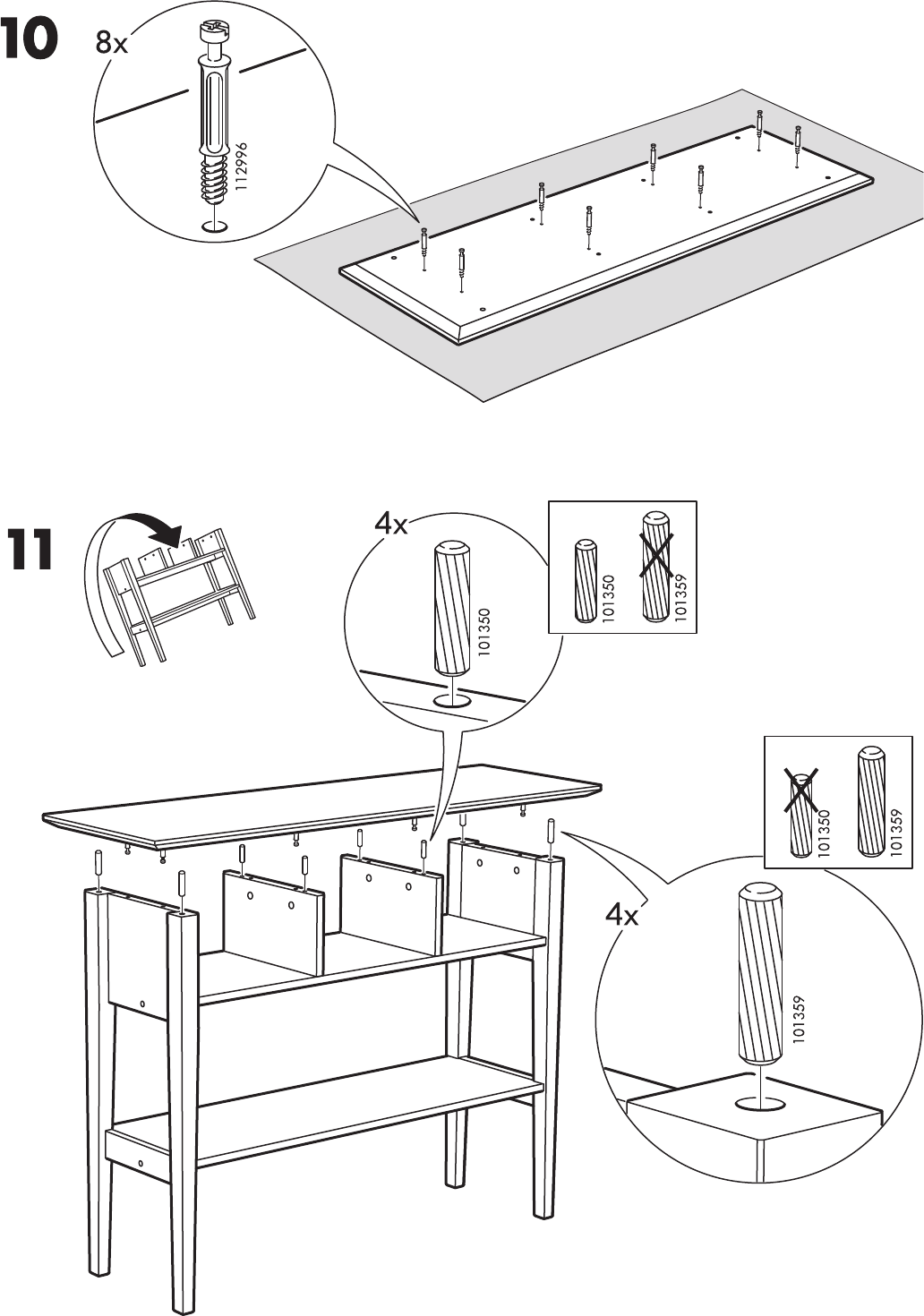 10

8x

112996

11

4x

101350

101350

101359

101350

101359

4x

101359