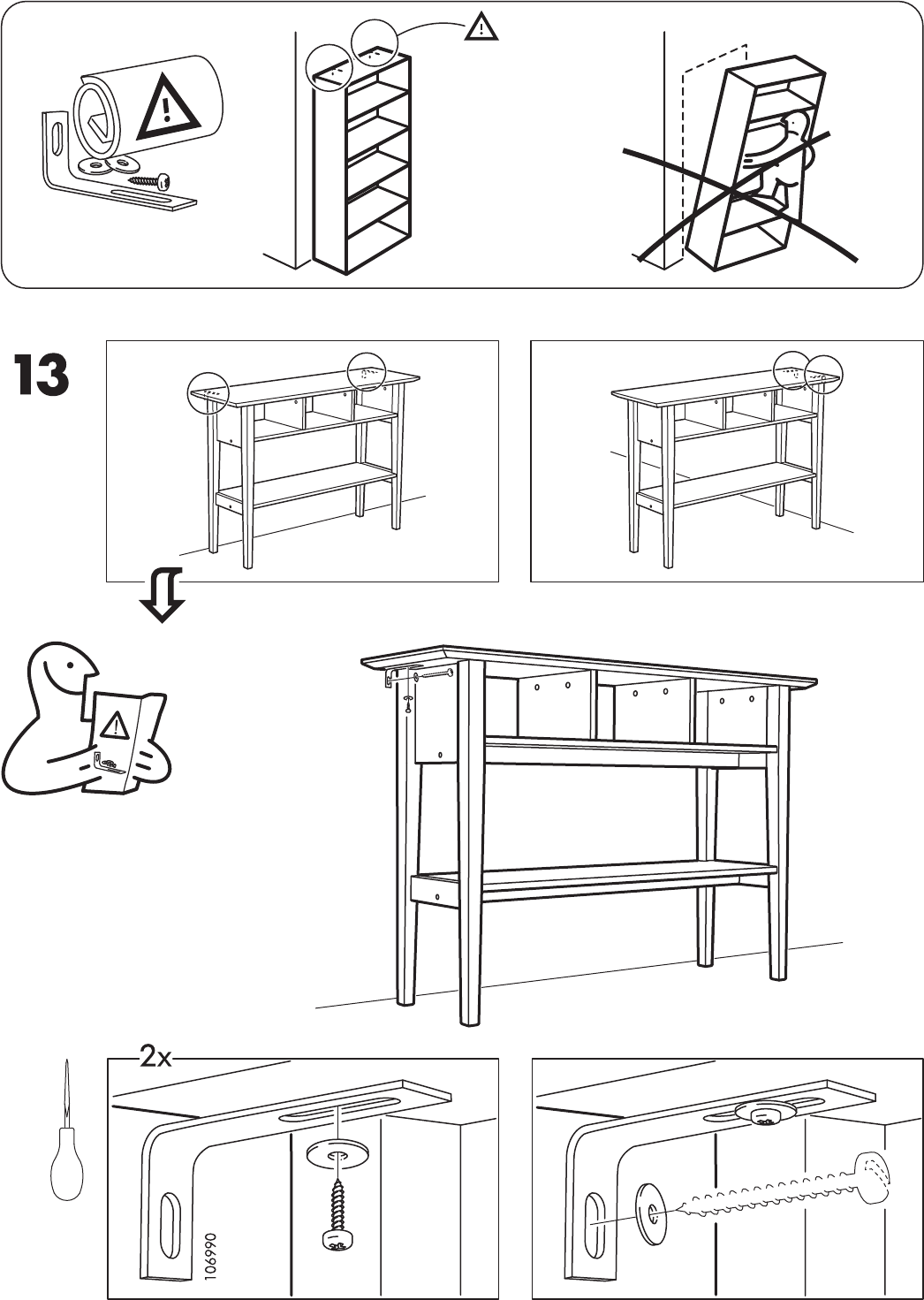 13

2x

106990