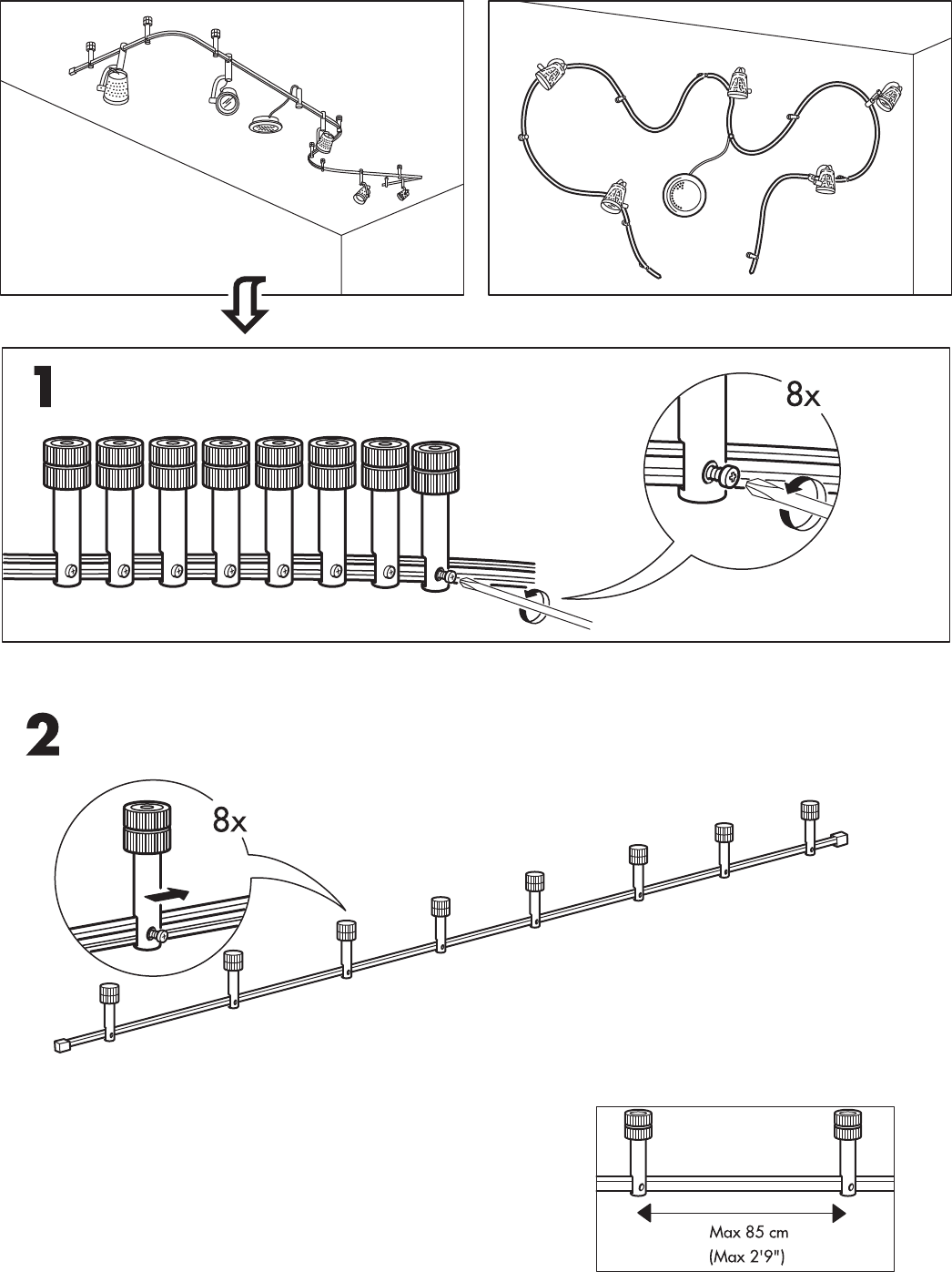 1

8x

2

8x

Max 85 cm
(Max 2'9")