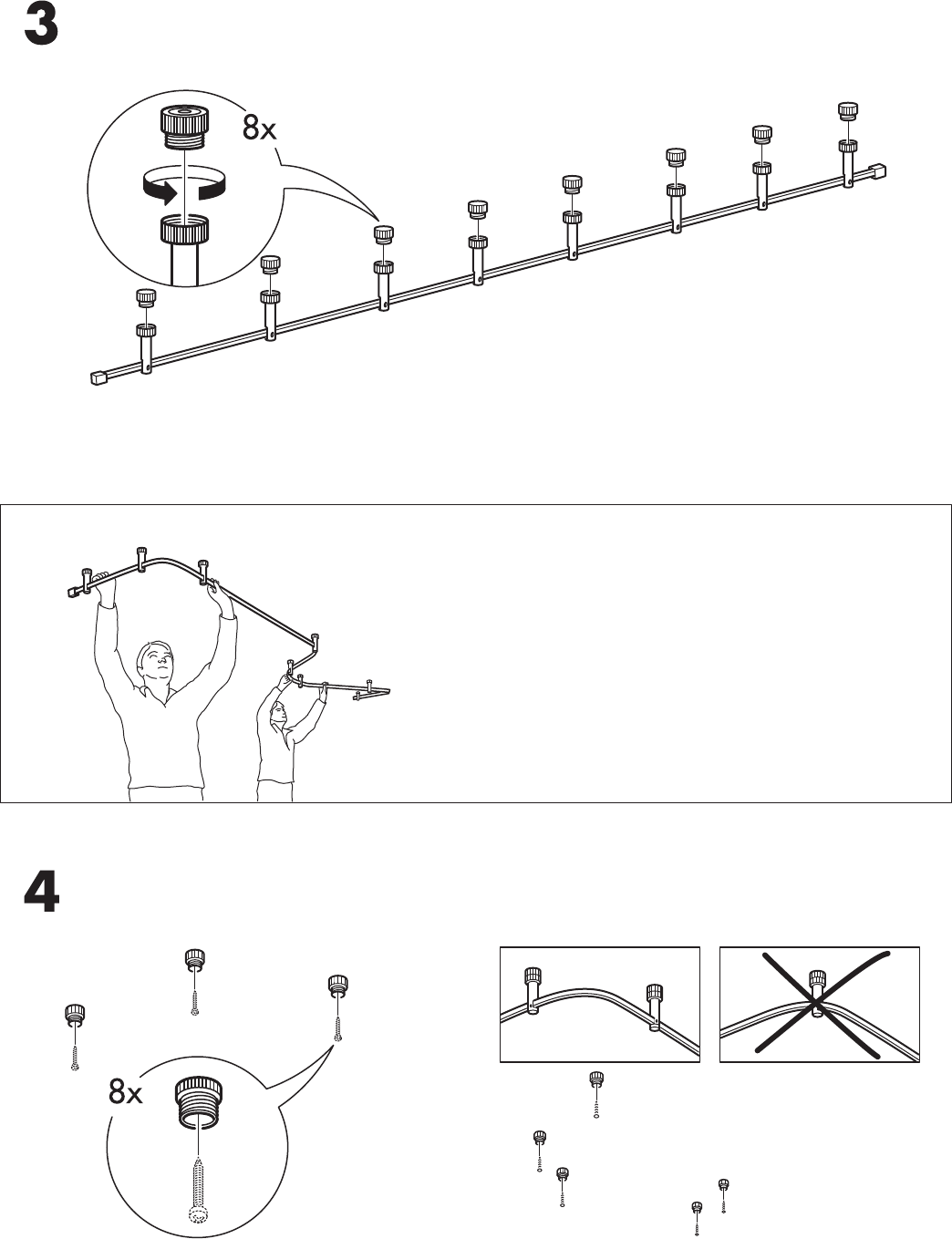 3

8x

4

8x