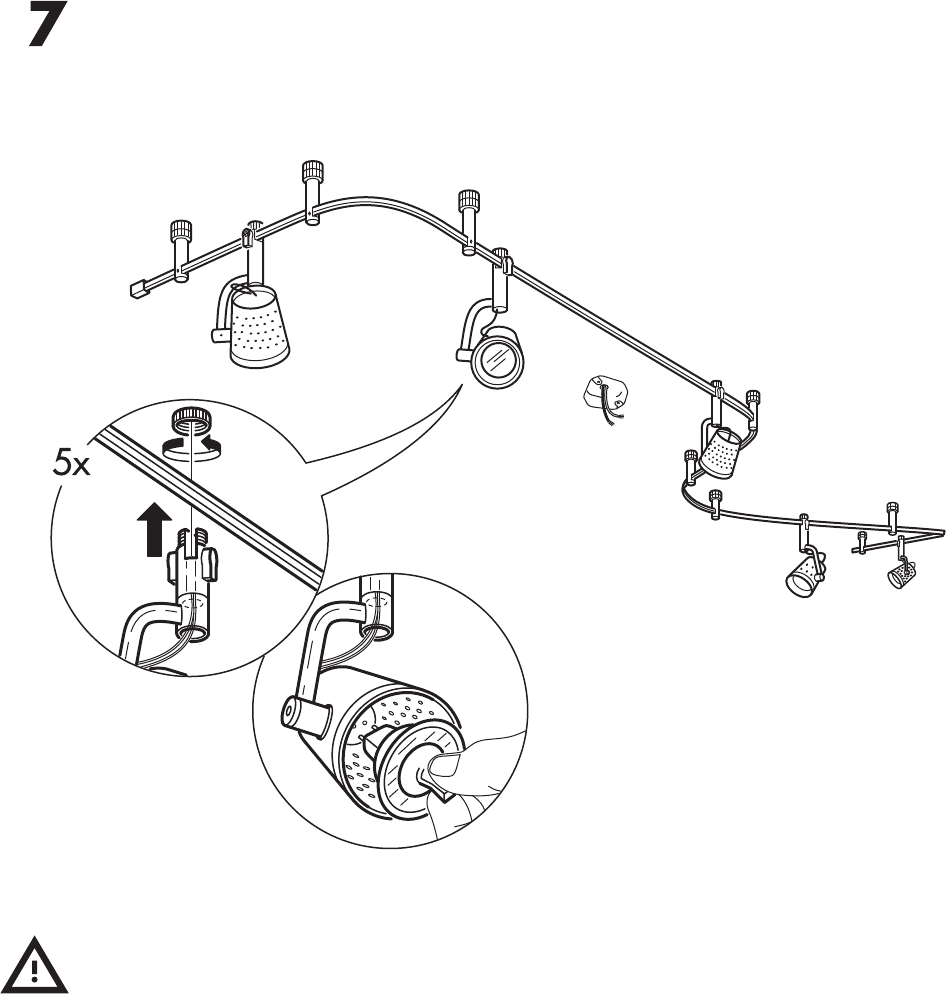 7

5x