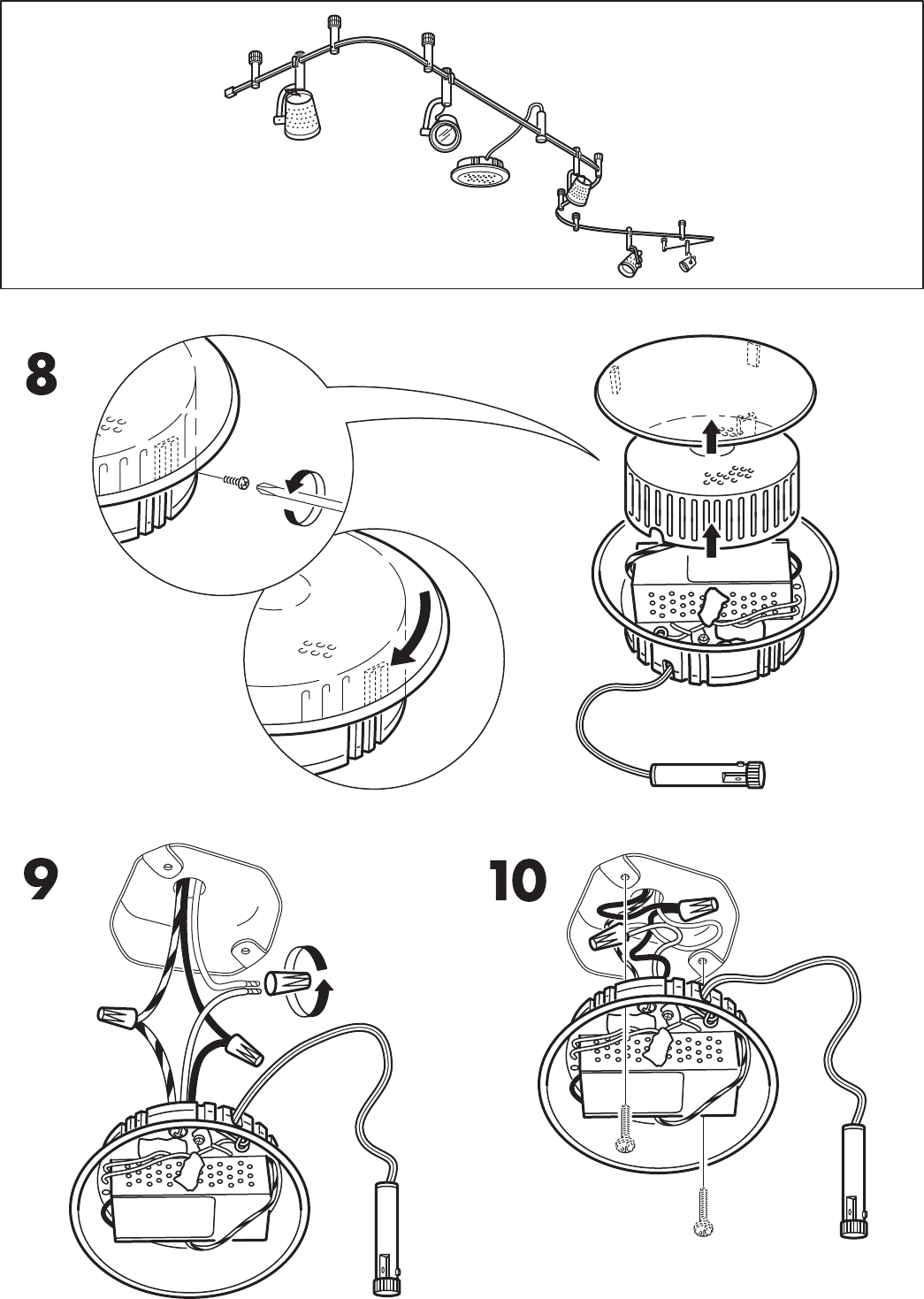 8

9

10