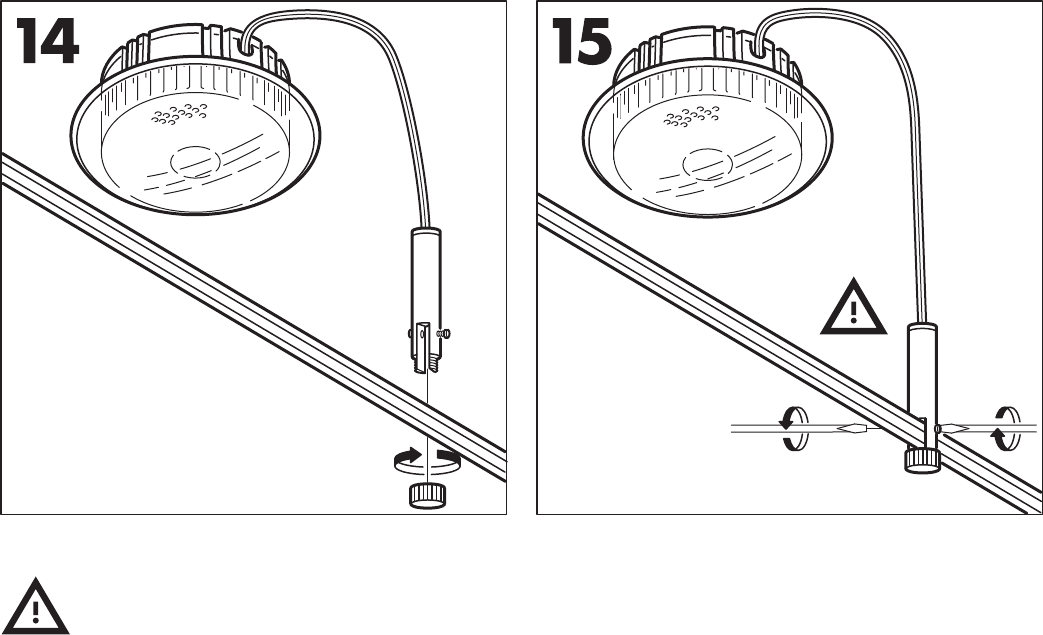 14

15