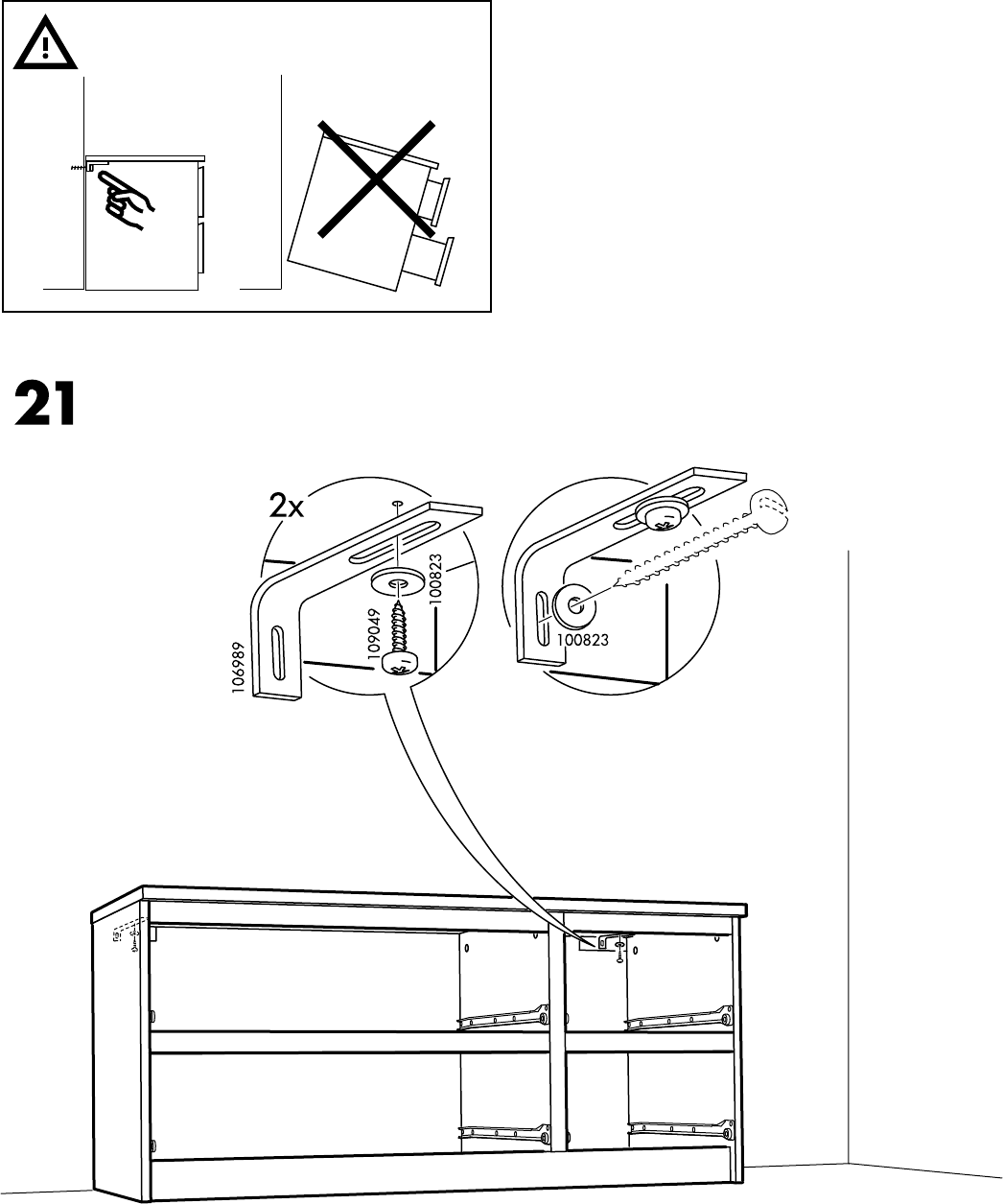 21

2x

106989

109049

100823

100823