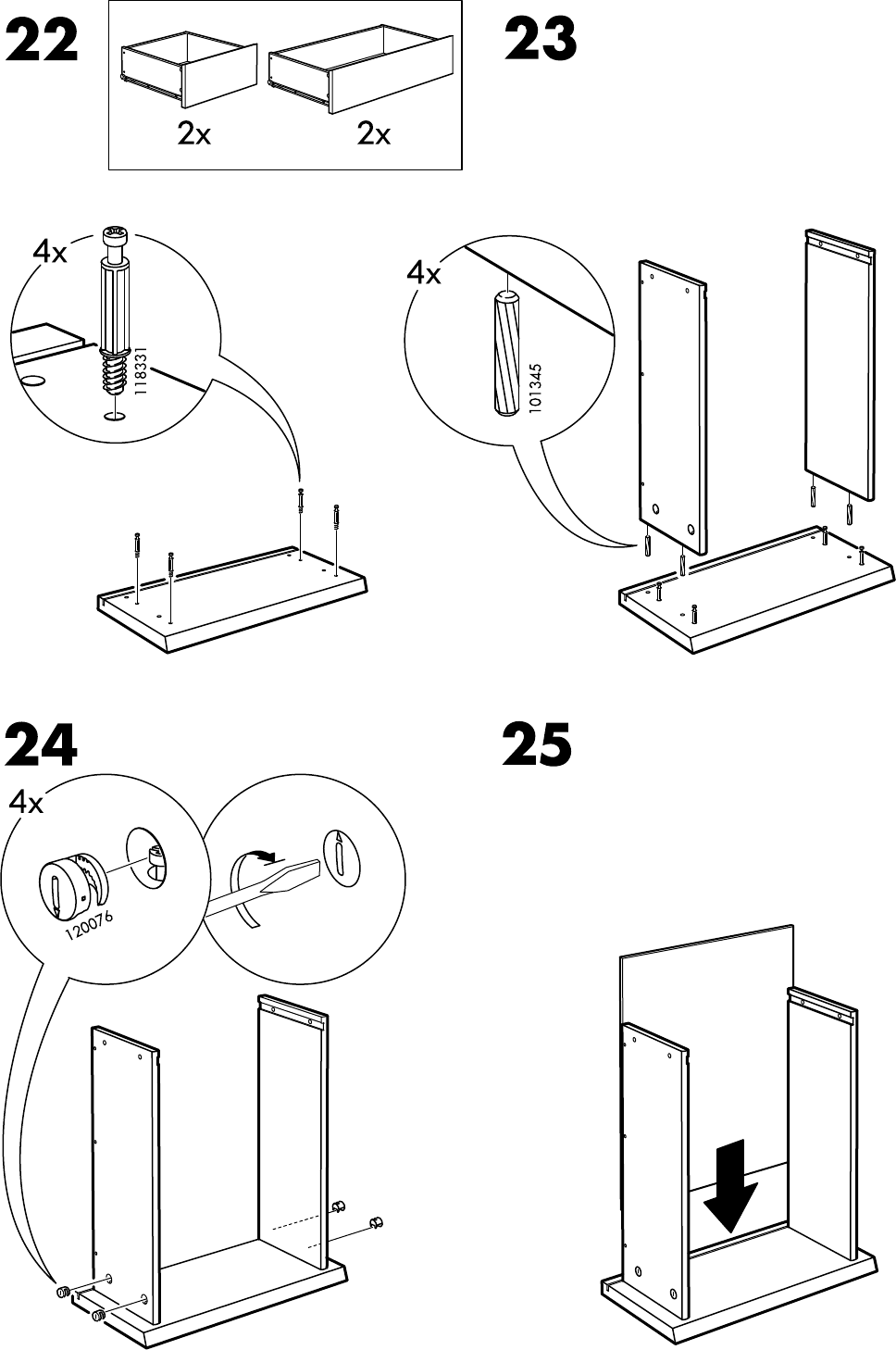 22

2x 2x

4x

118331

23

4x

101345

24

4x

120076

25