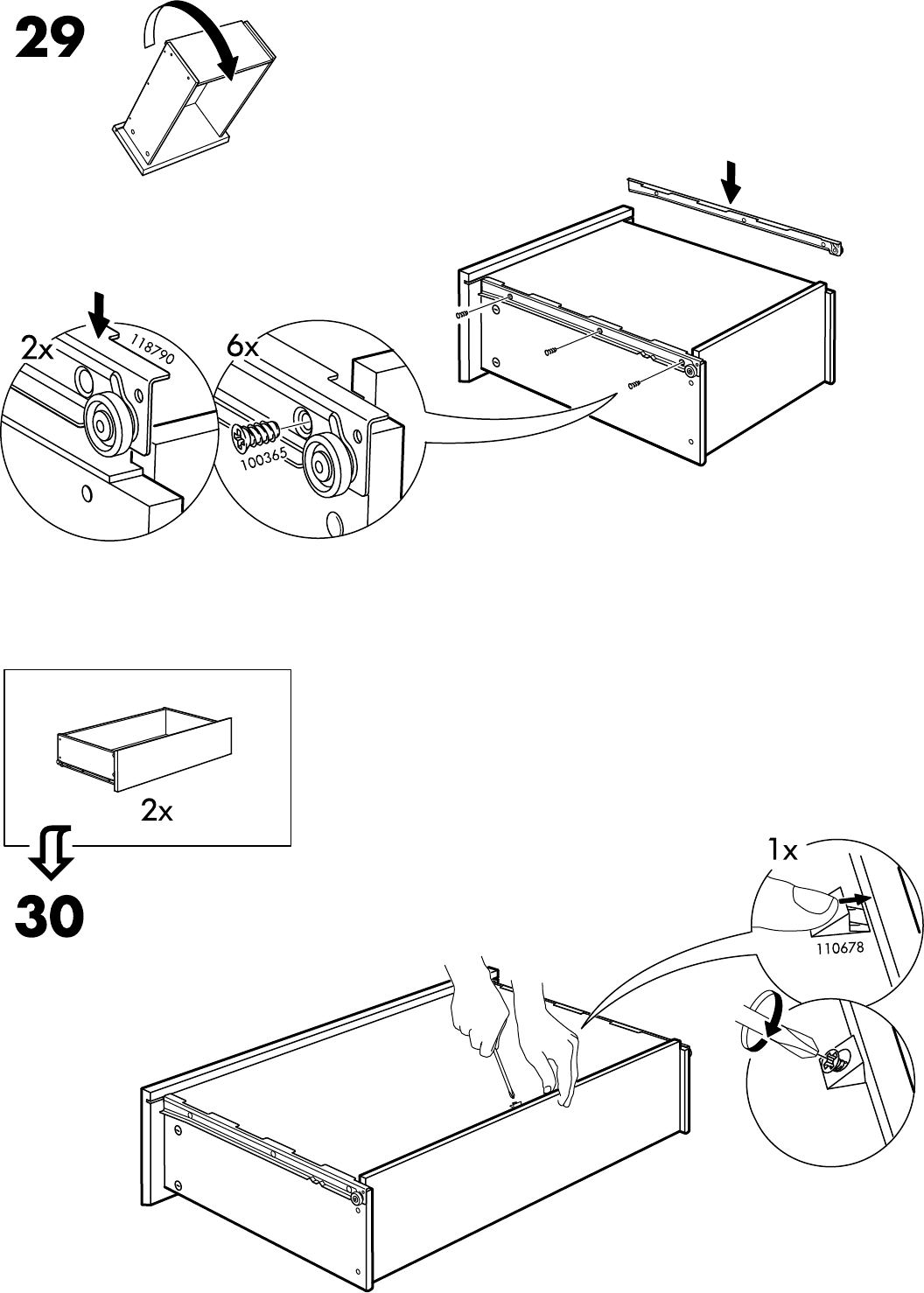 29

2x
118790

6x
100365

2x

30

1x
110678