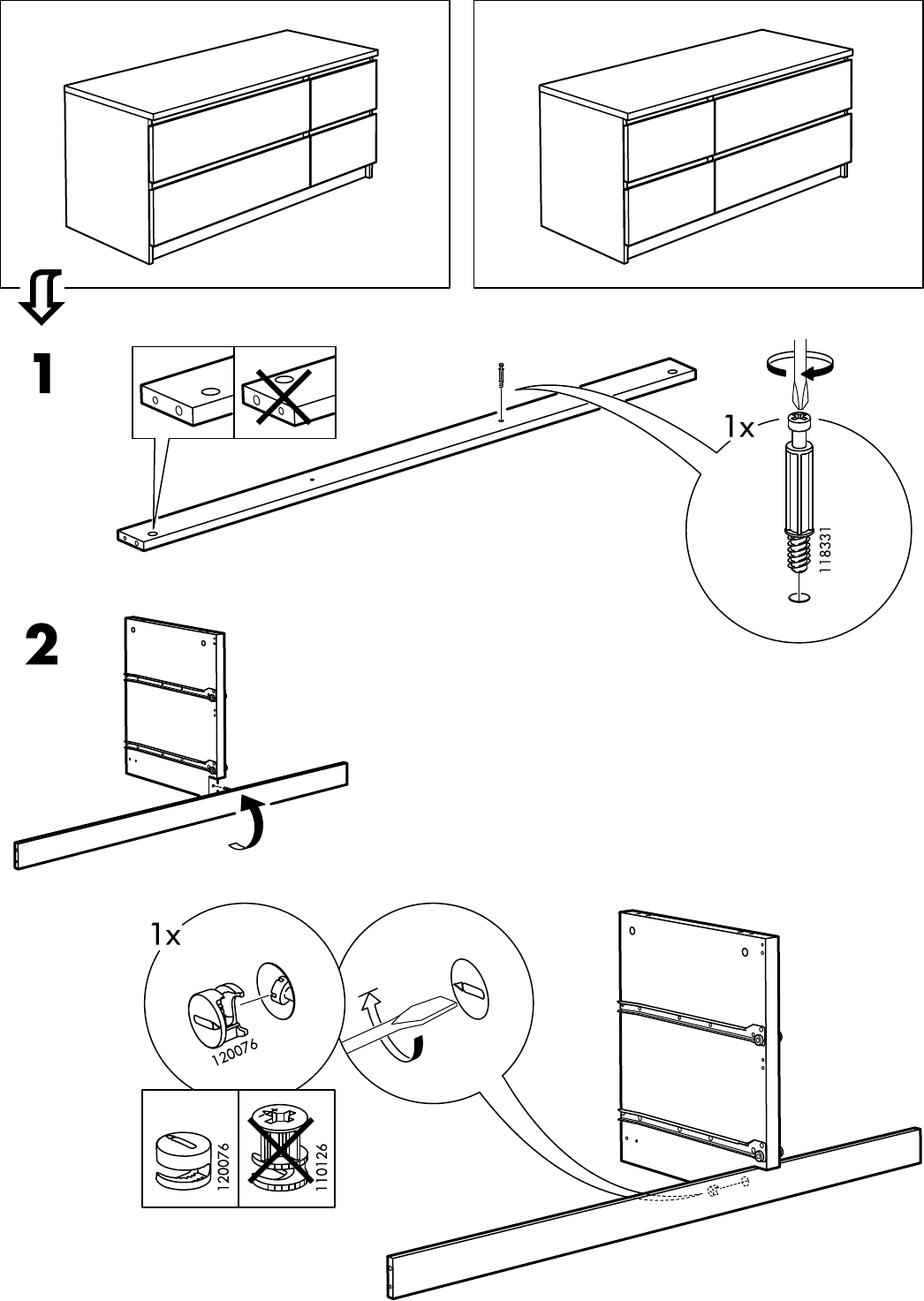 1

1x

118331

2

1x

120076

120076

110126