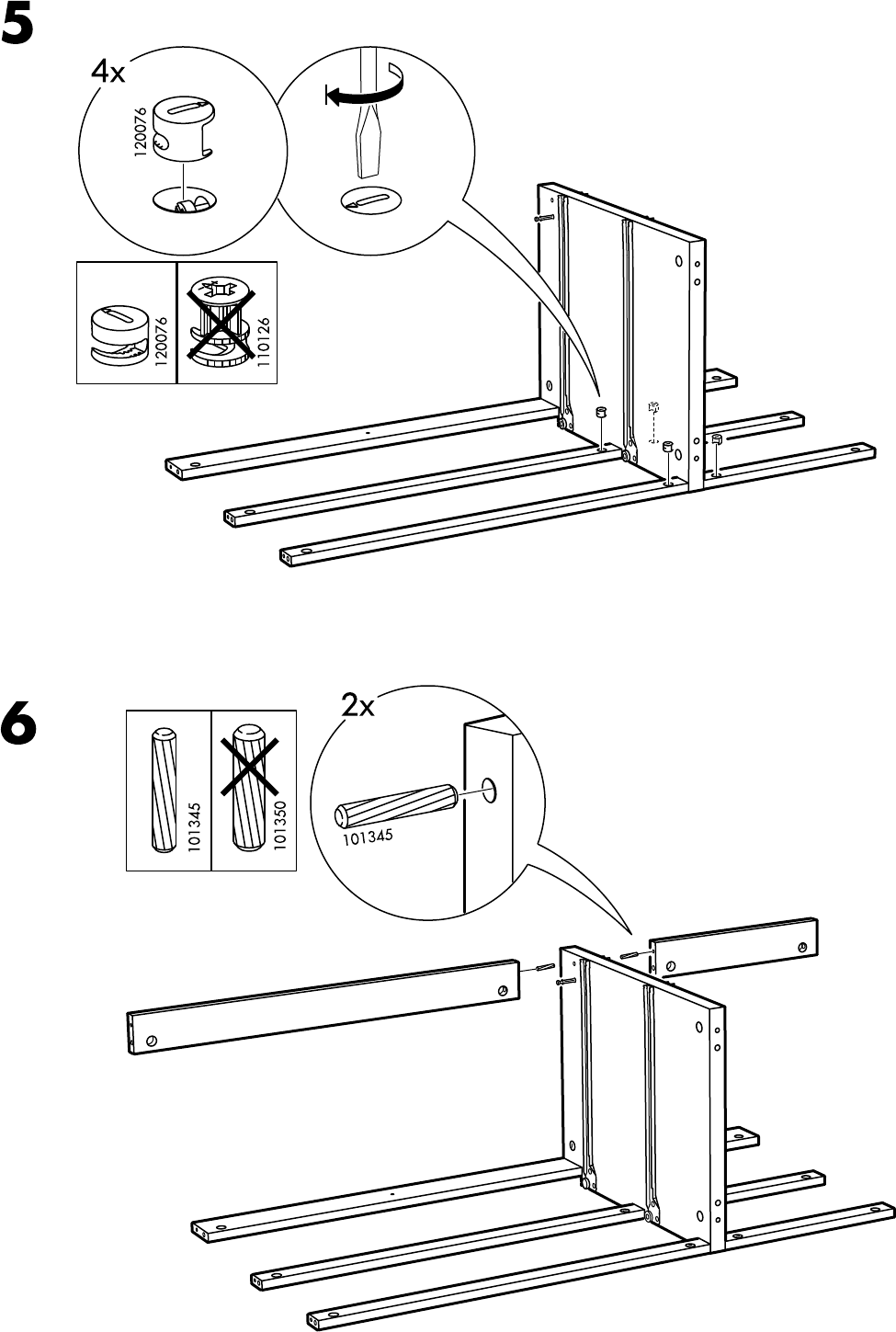 5

4x

120076

120076

110126

6

101345

101350

2x

101345