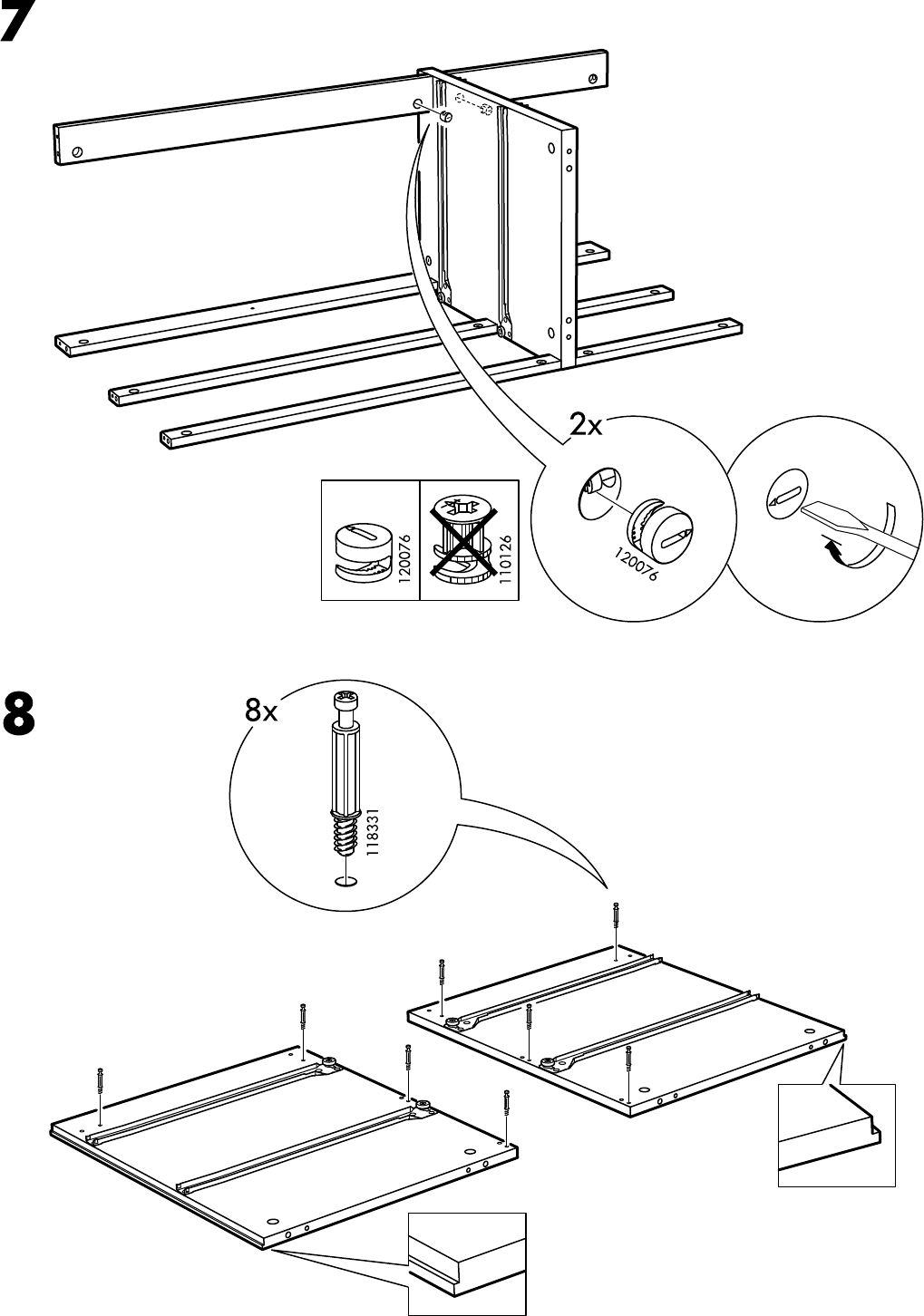 7

2x

120076

110126

120076

8

8x

118331