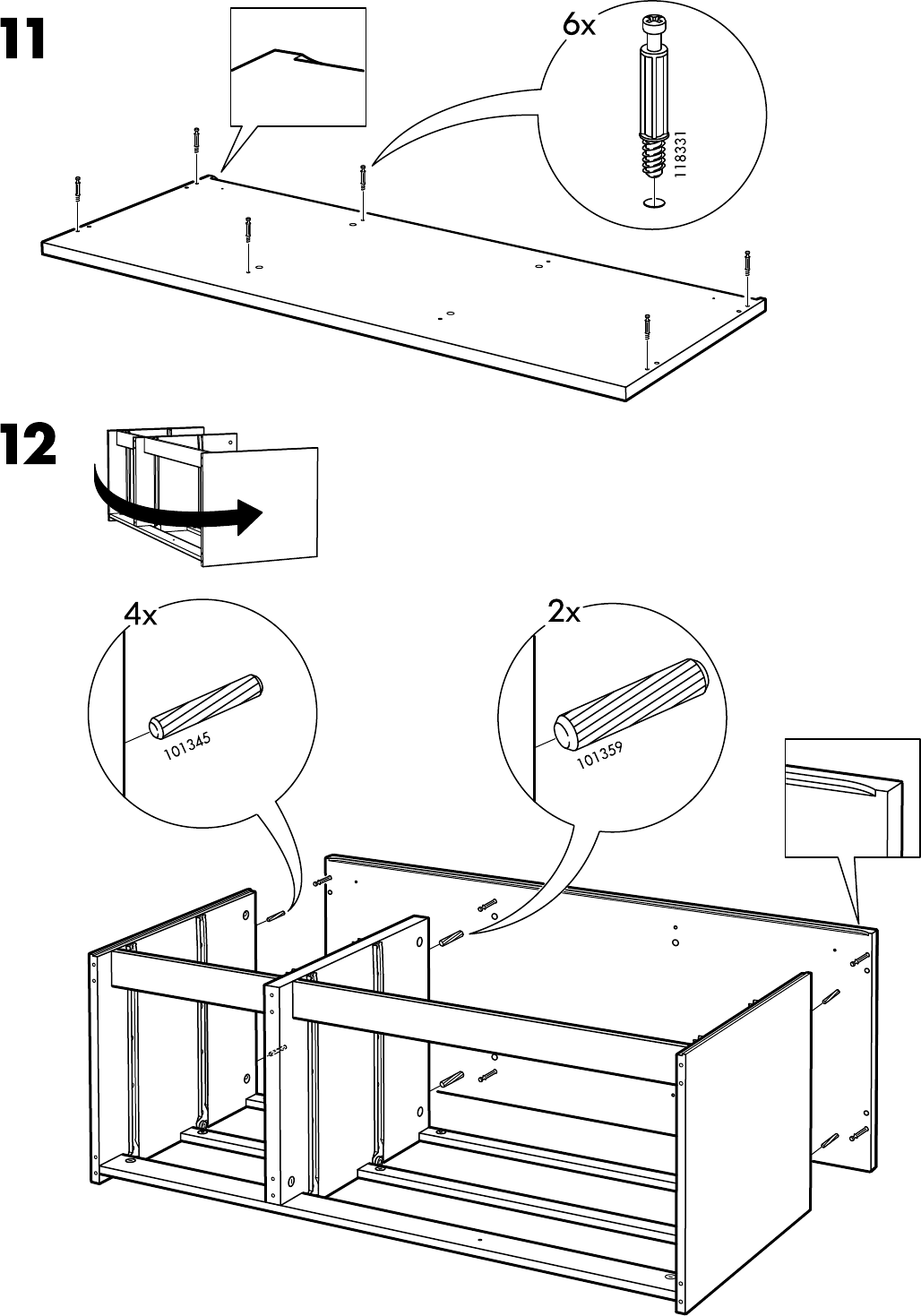 11

6x

118331

12

4x

101345

2x

101359